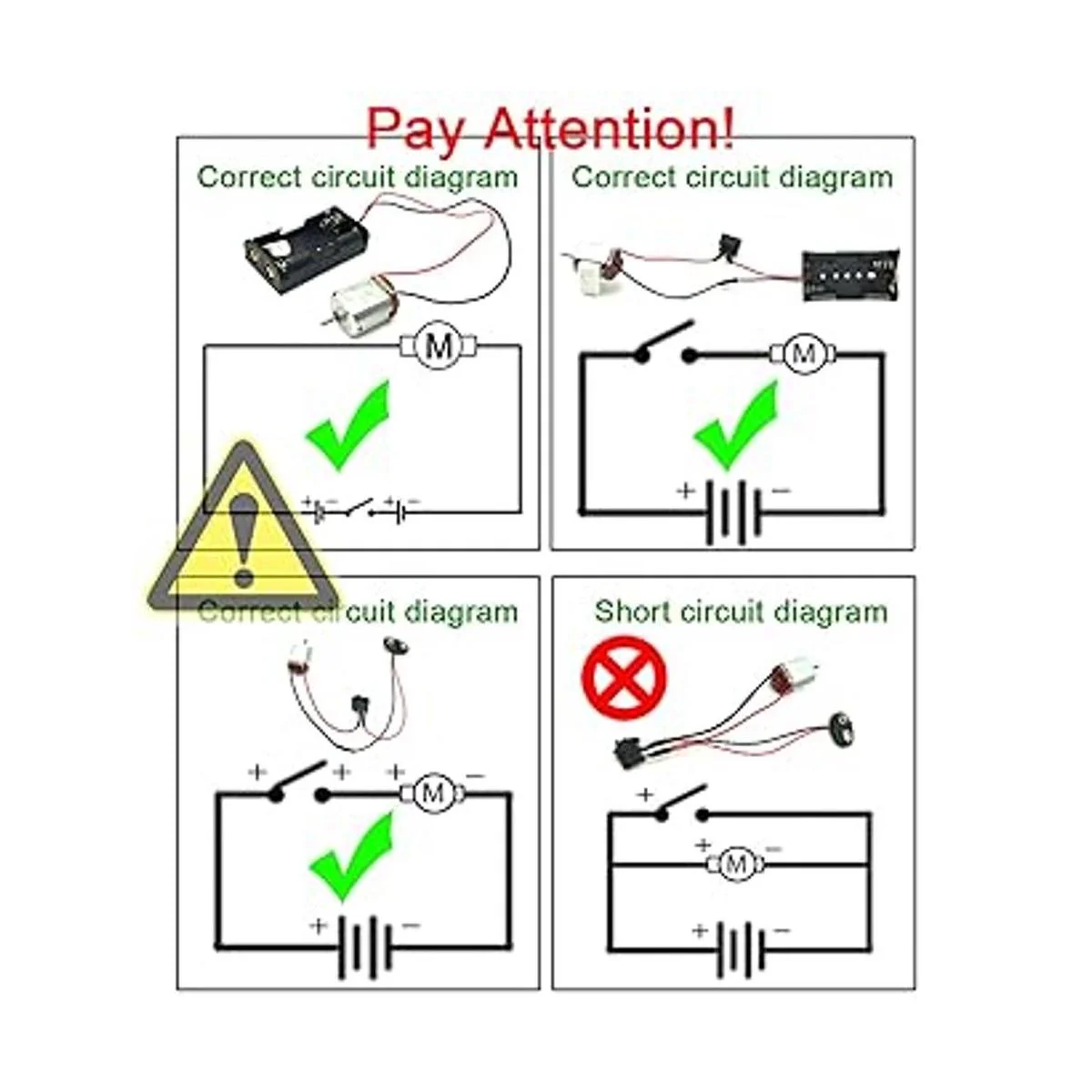 Pay Attention!

Correct circuit diagram

M

+ − + −

Correct circuit diagram

M

+ −

Correct circuit diagram

+ + + M −

+ −

Short circuit diagram

+

+ M −

+ −