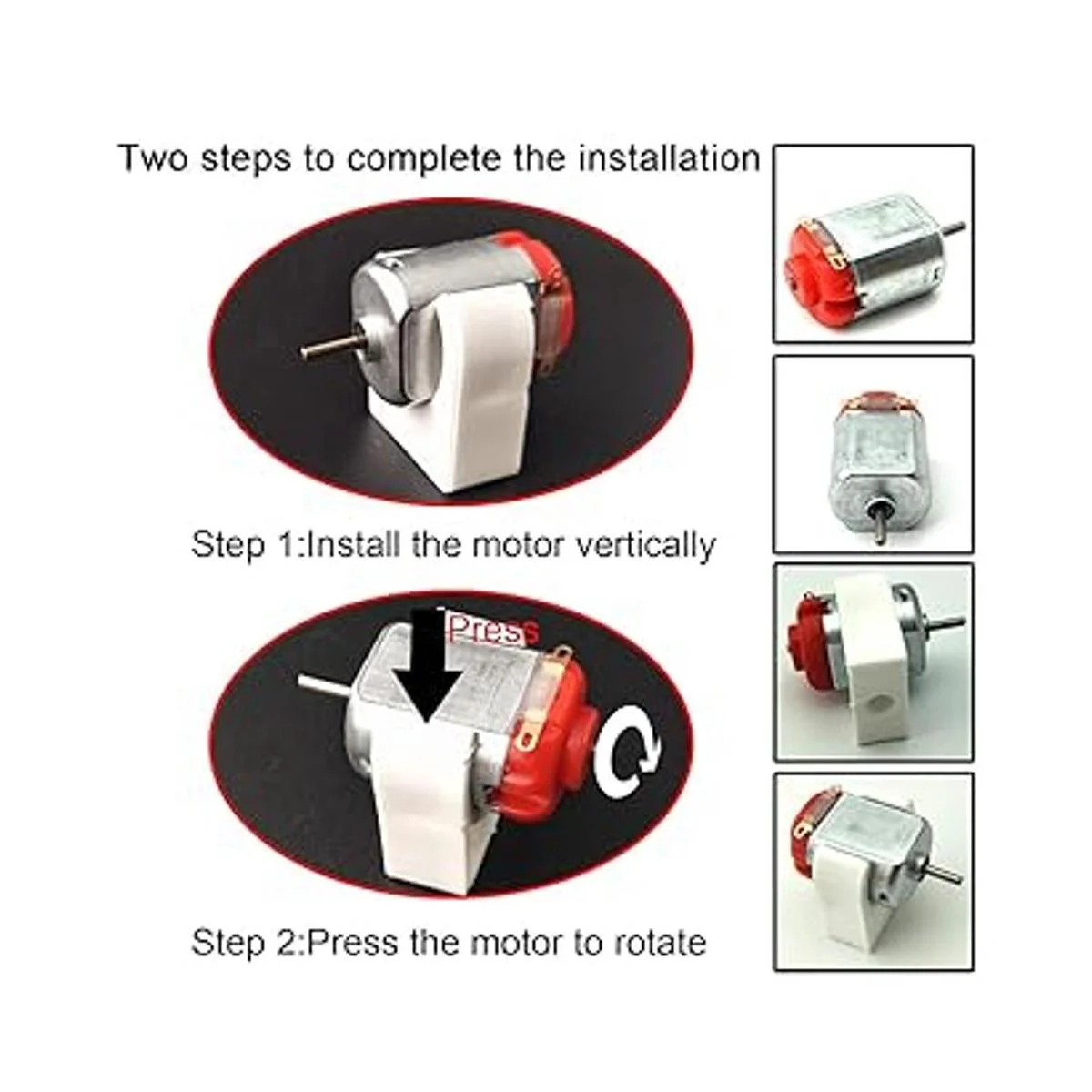 Two steps to complete the installation

Step 1:Install the motor vertically

Press

Step 2:Press the motor to rotate