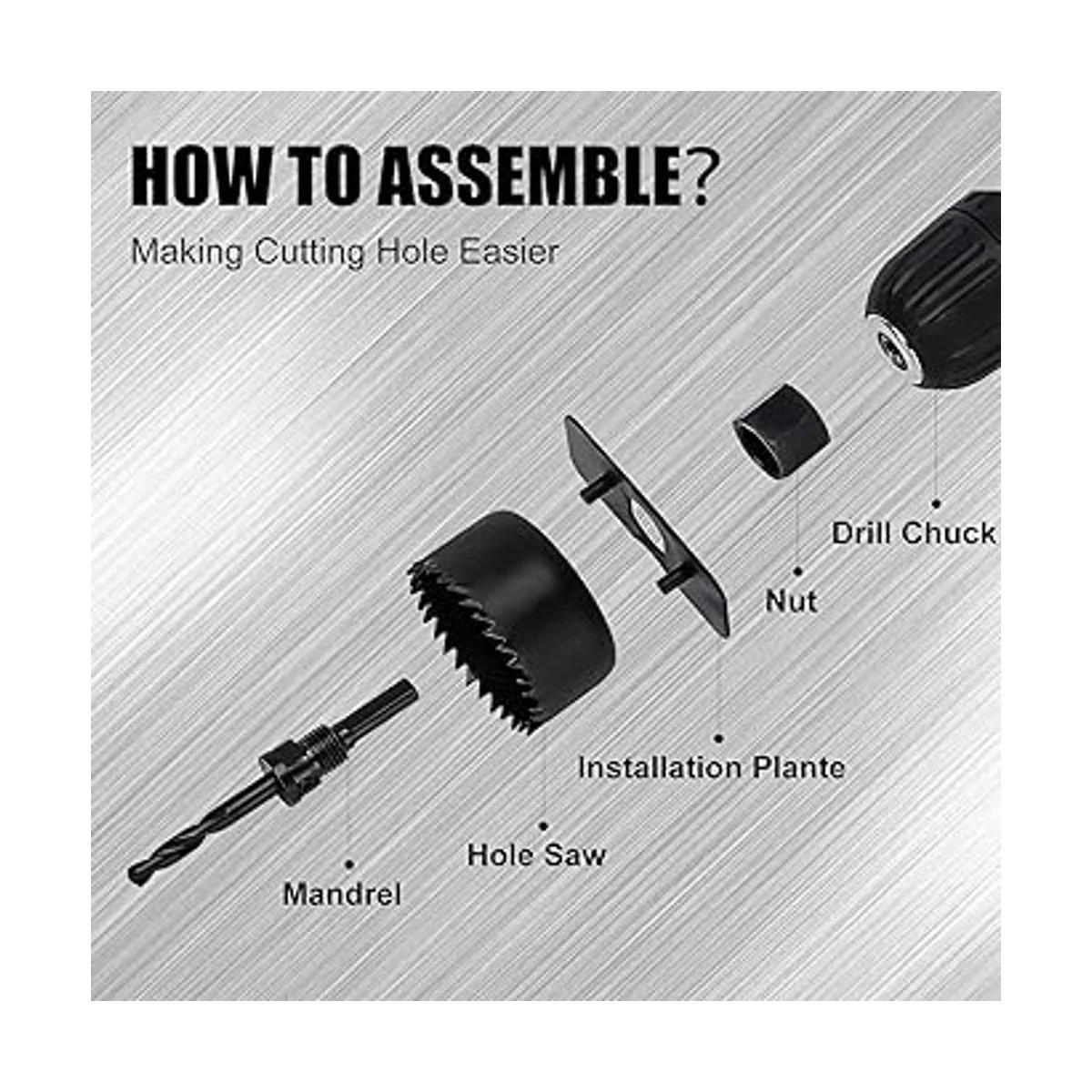 HOW TO ASSEMBLE?
Making Cutting Hole Easier

Drill Chuck

Nut

Installation Plante

Hole Saw

Mandrel