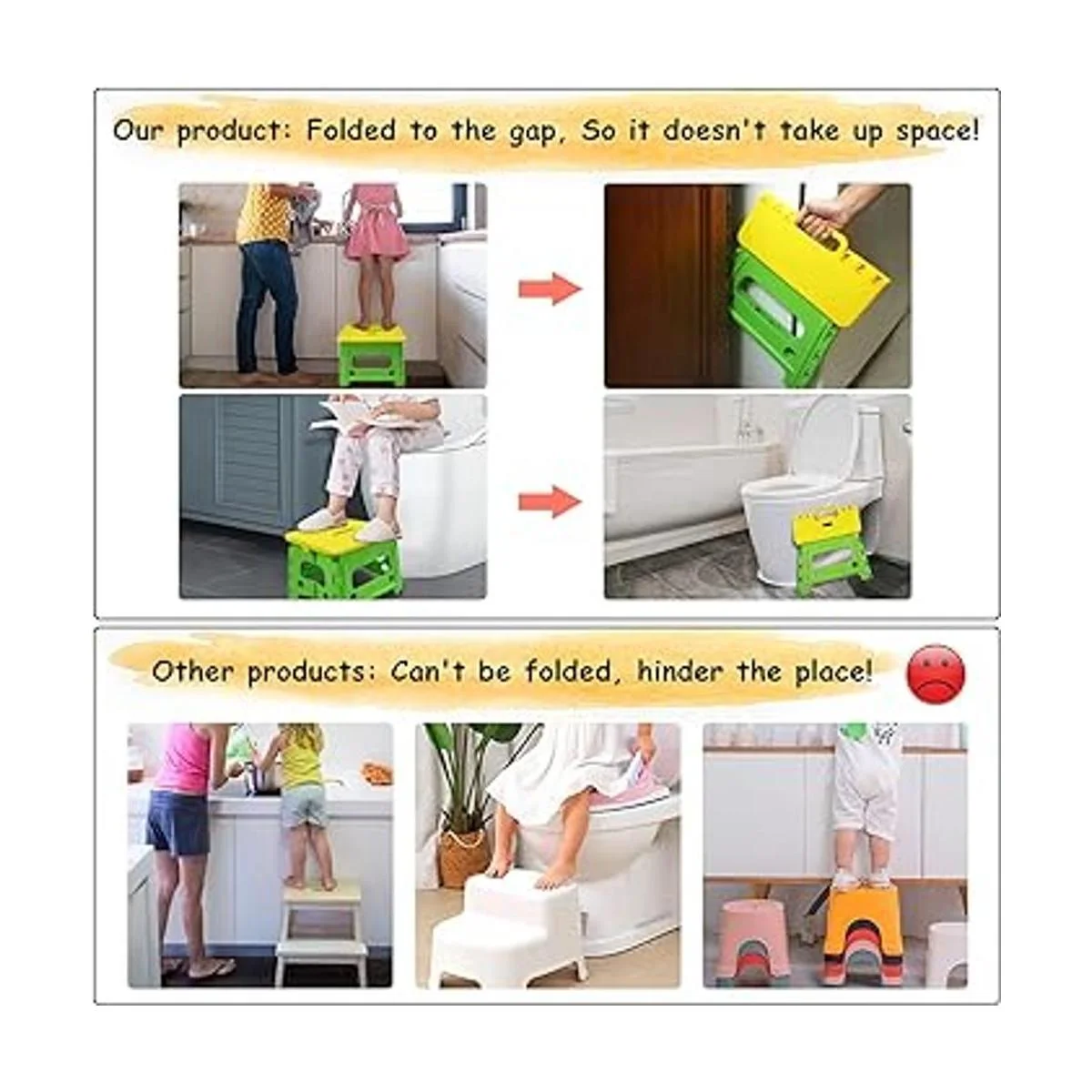 Our product: Folded to the gap, So it doesn't take up space!

Other products: Can't be folded, hinder the place!