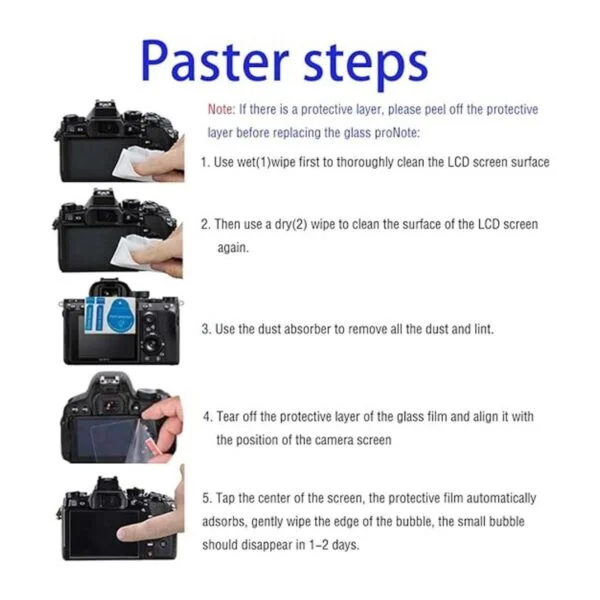 Paster steps

Note: If there is a protective layer, please peel off the protective layer before replacing the glass proNote:

1. Use wet(1)wipe first to thoroughly clean the LCD screen surface

2. Then use a dry(2) wipe to clean the surface of the LCD screen again.

3. Use the dust absorber to remove all the dust and lint.

4. Tear off the protective layer of the glass film and align it with the position of the camera screen

5. Tap the center of the screen, the protective film automatically adsorbs, gently wipe the edge of the bubble, the small bubble should disappear in 1-2 days.