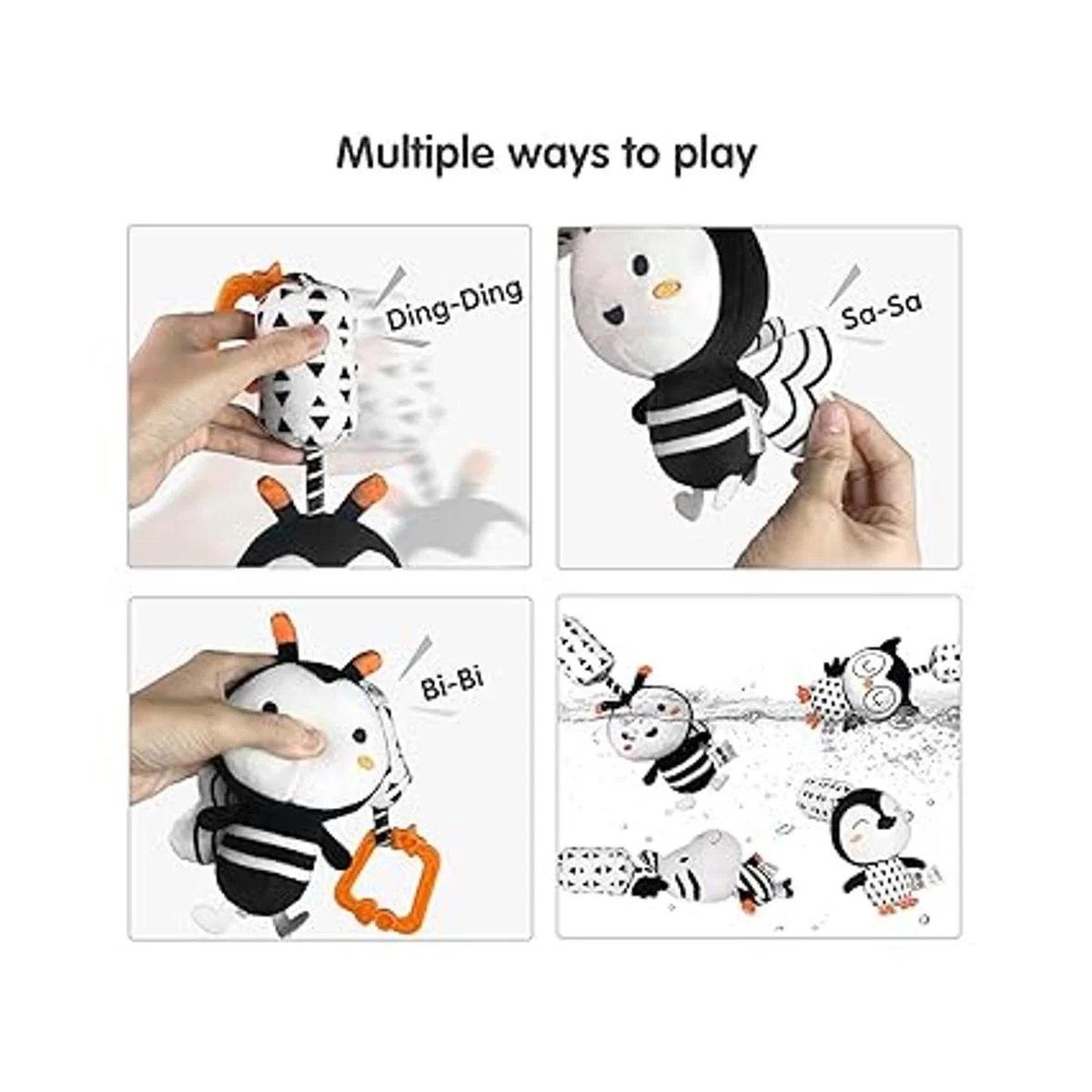 Multiple ways to play

Ding-Ding

Sa-Sa

Bi-Bi