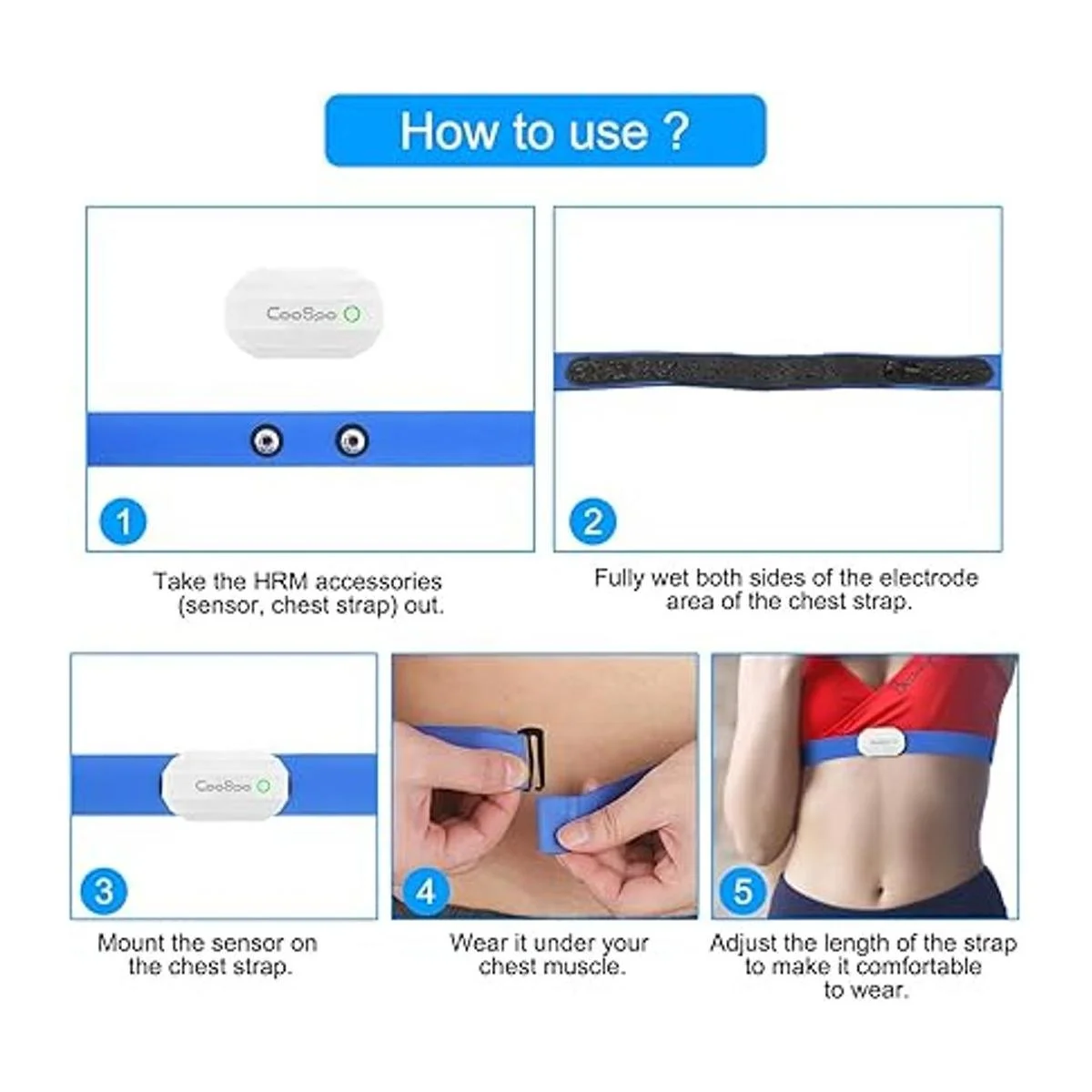 How to use ?

CooSpo

1

Take the HRM accessories (sensor, chest strap) out.

2

Fully wet both sides of the electrode area of the chest strap.

CooSpo

3

Mount the sensor on the chest strap.

4

Wear it under your chest muscle.

5

Adjust the length of the strap to make it comfortable to wear.