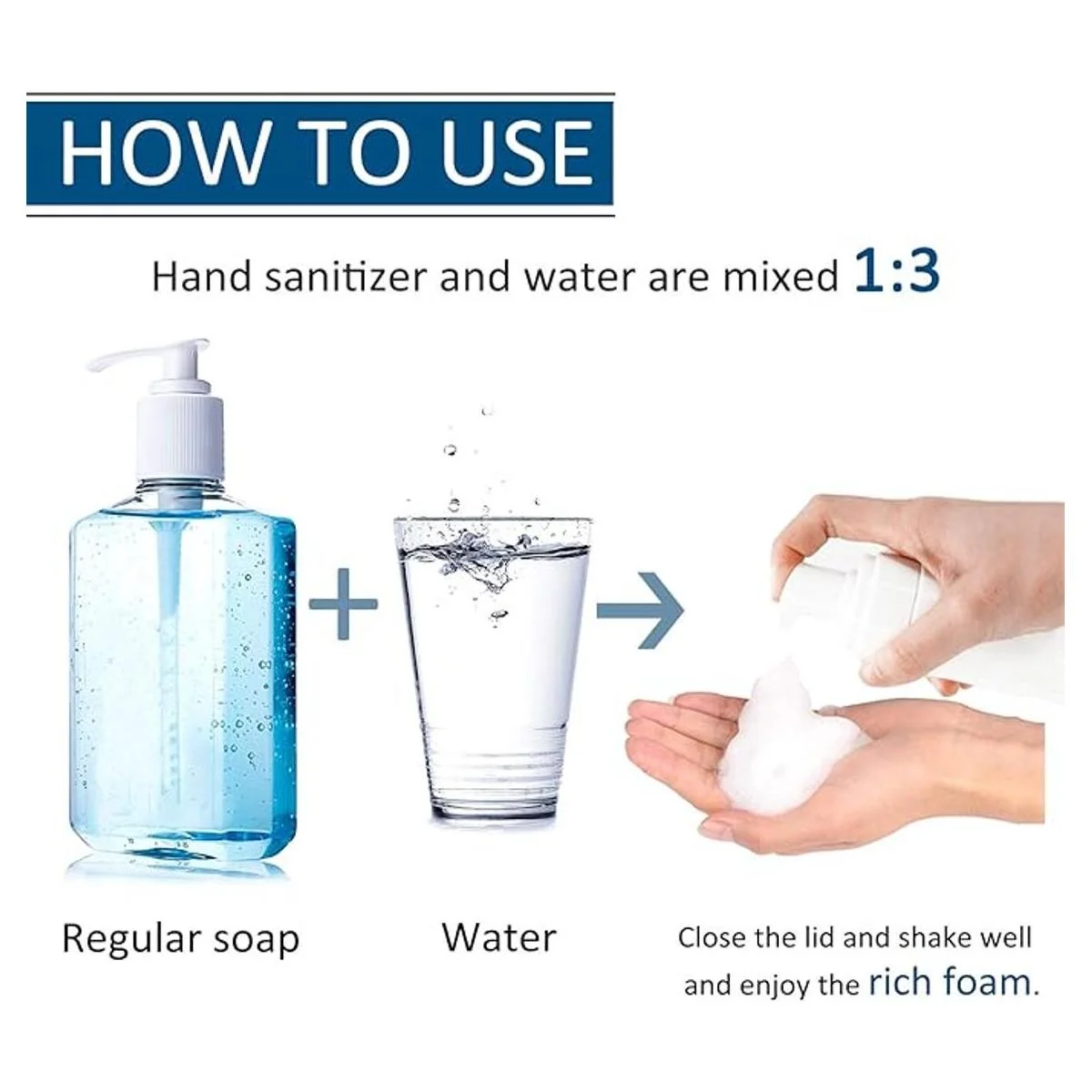 HOW TO USE

Hand sanitizer and water are mixed 1:3

Regular soap

Water

Close the lid and shake well and enjoy the rich foam.