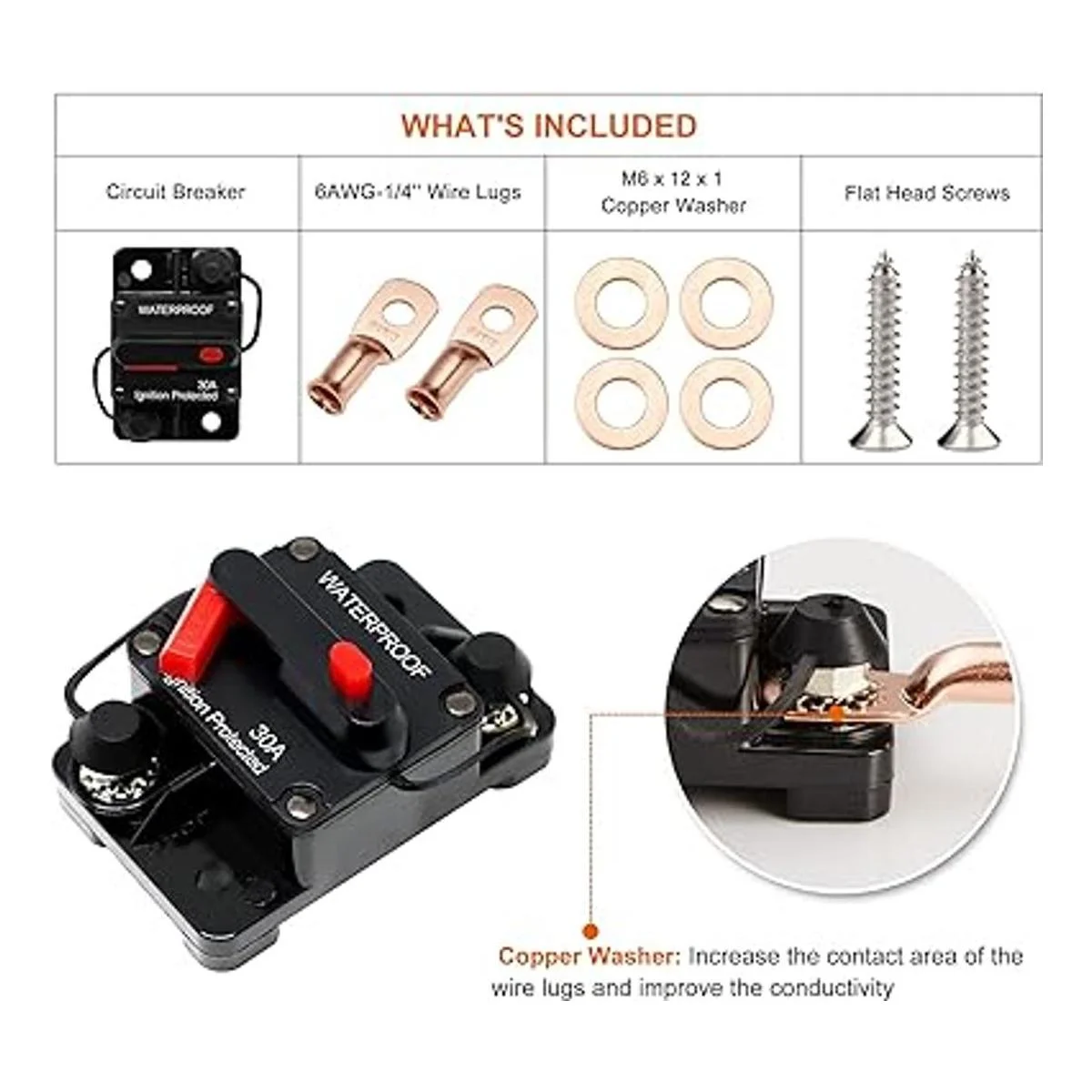 WHAT'S INCLUDED

| Circuit Breaker | 6AWG-1/4'' Wire Lugs | M6 x 12 x 1 Copper Washer | Flat Head Screws |
|---|---|---|---|
| WATERPROOF 30A Ignition Protected | | | |

WATERPROOF
30A
Ignition Protected

Copper Washer: Increase the contact area of the wire lugs and improve the conductivity