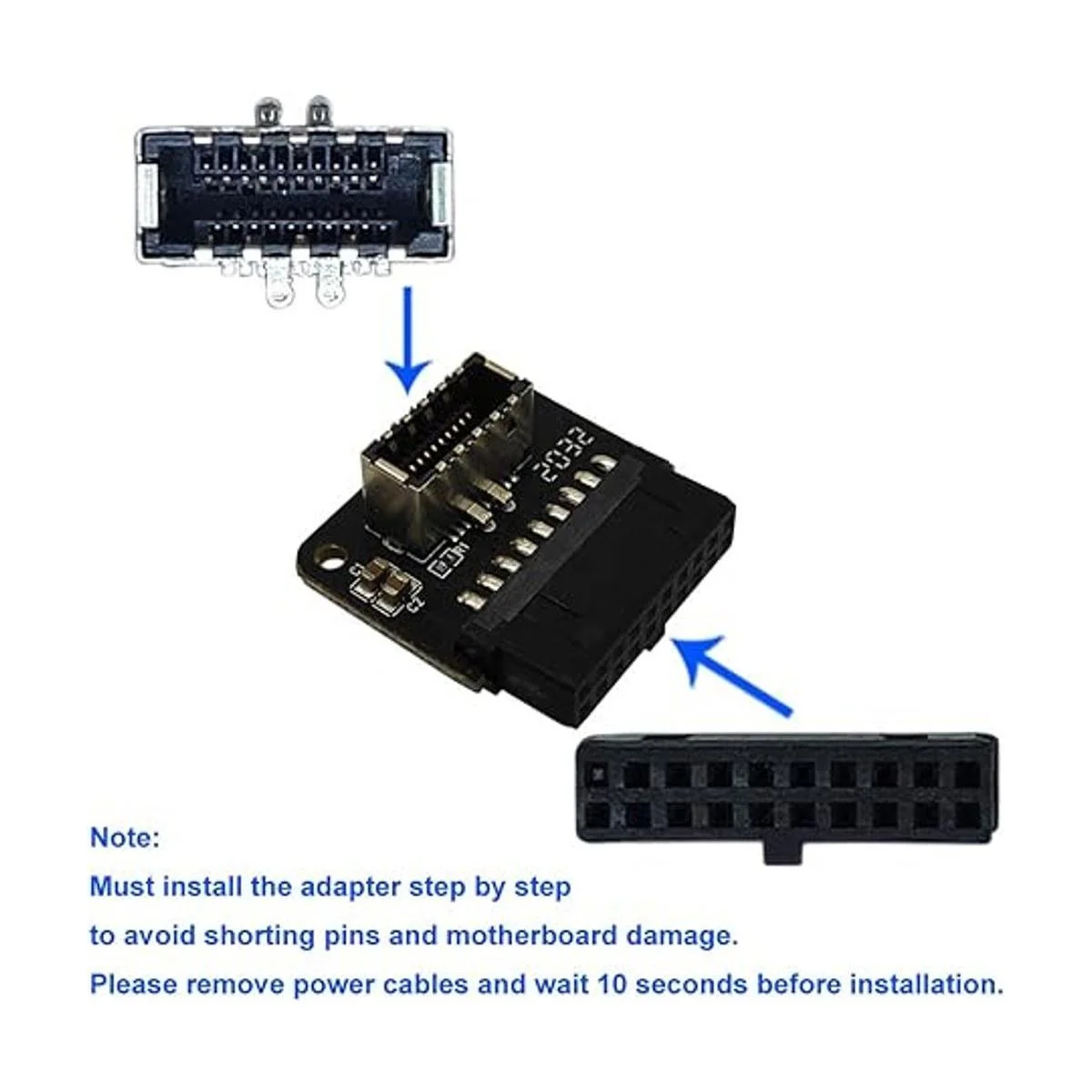 2032

Note:
Must install the adapter step by step
to avoid shorting pins and motherboard damage.
Please remove power cables and wait 10 seconds before installation.