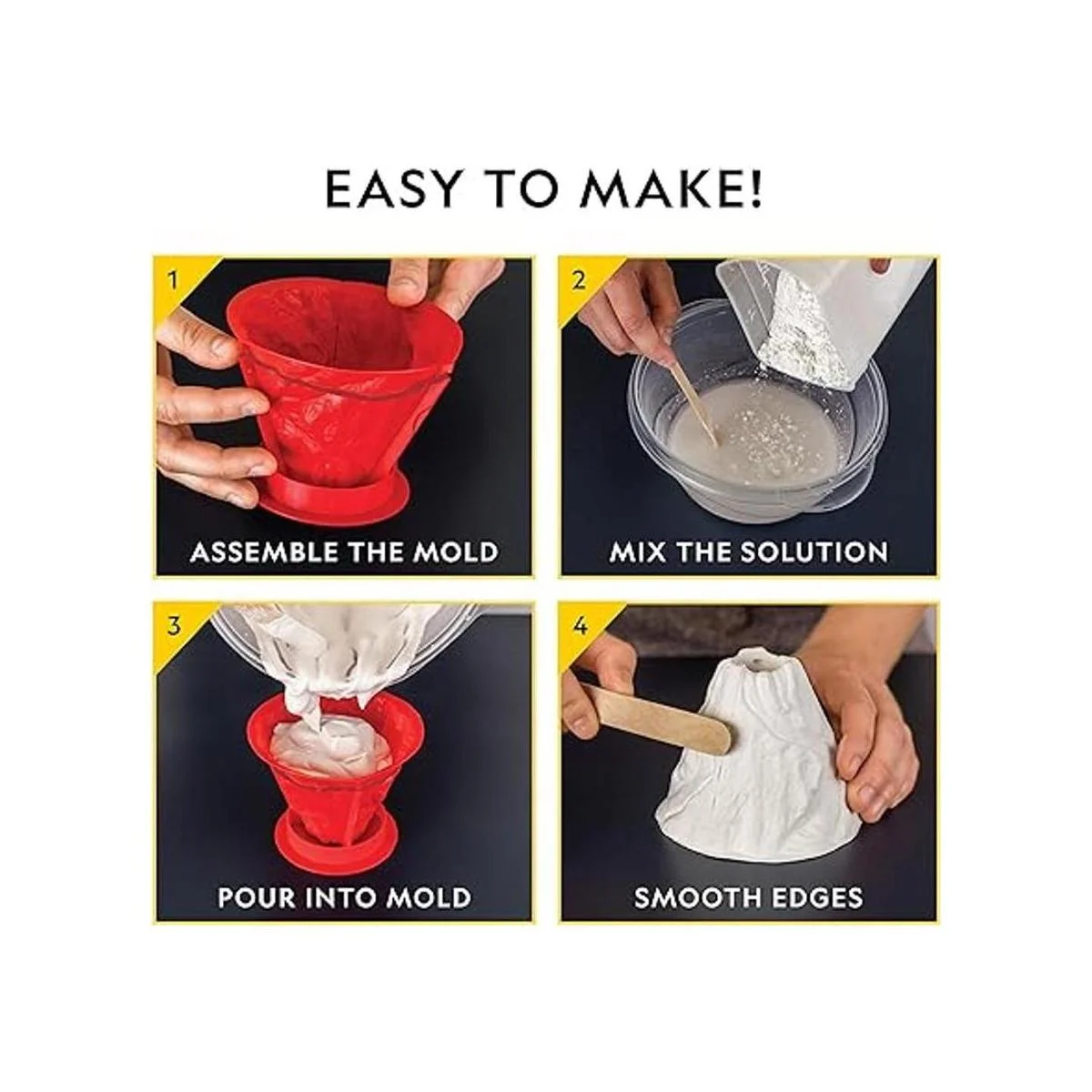 EASY TO MAKE!

1
ASSEMBLE THE MOLD

2
MIX THE SOLUTION

3
POUR INTO MOLD

4
SMOOTH EDGES