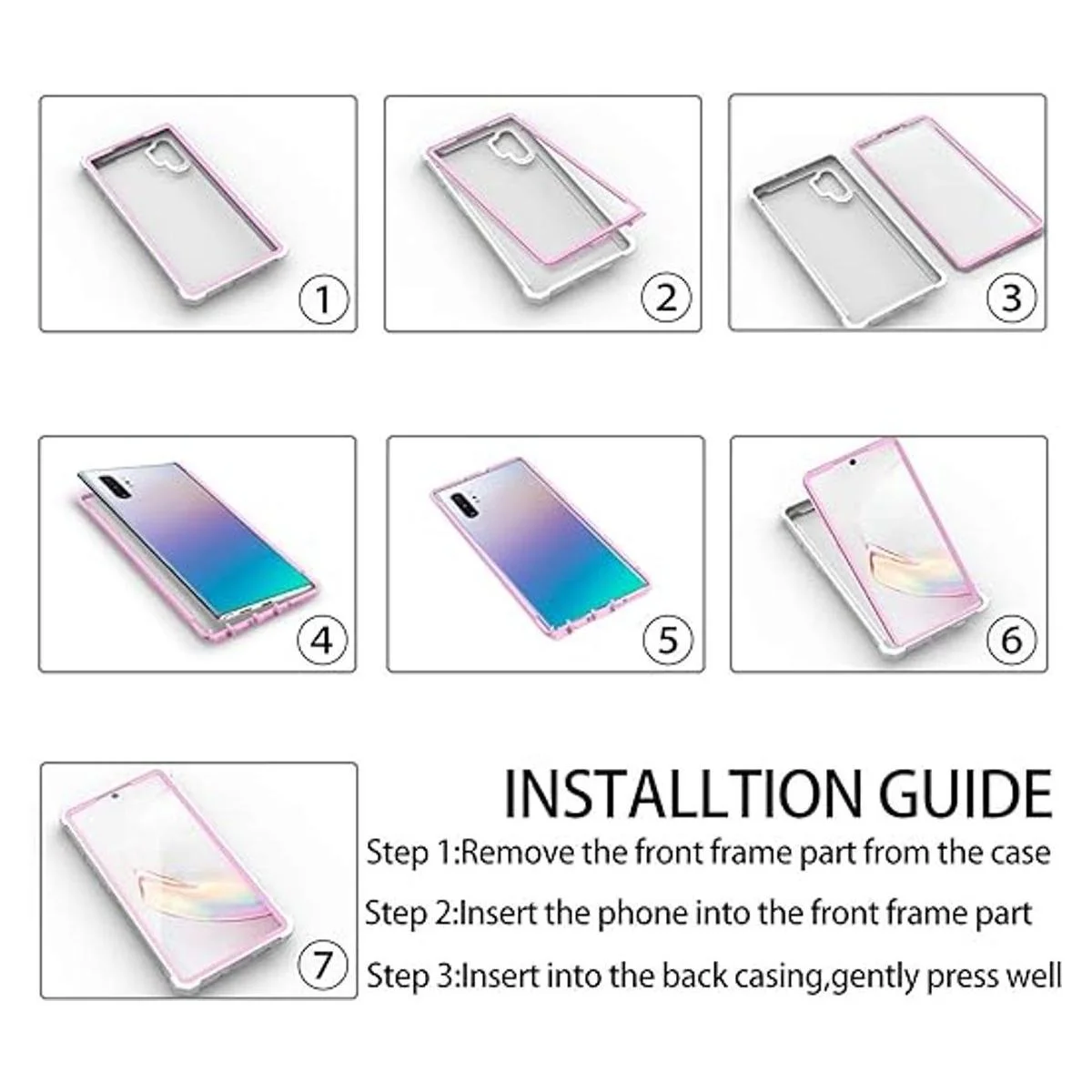 1

2

3

4

5

6

7

INSTALLTION GUIDE

Step 1:Remove the front frame part from the case

Step 2:Insert the phone into the front frame part

Step 3:Insert into the back casing,gently press well