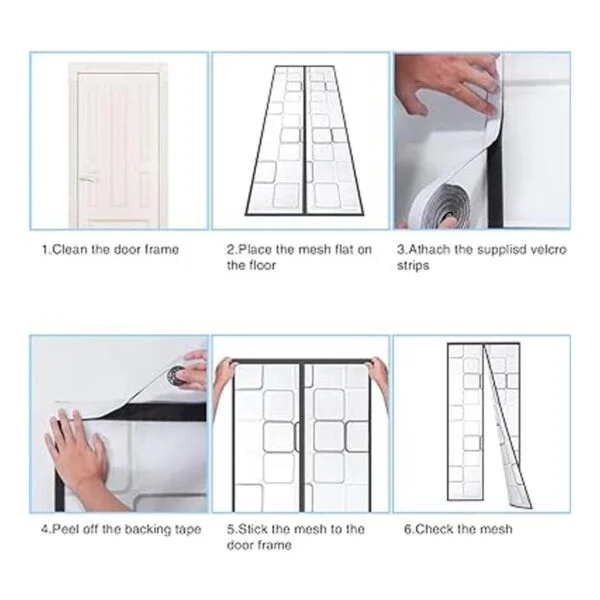 1.Clean the door frame

2.Place the mesh flat on the floor

3.Athach the supplisd velcro strips

4.Peel off the backing tape

5.Stick the mesh to the door frame

6.Check the mesh