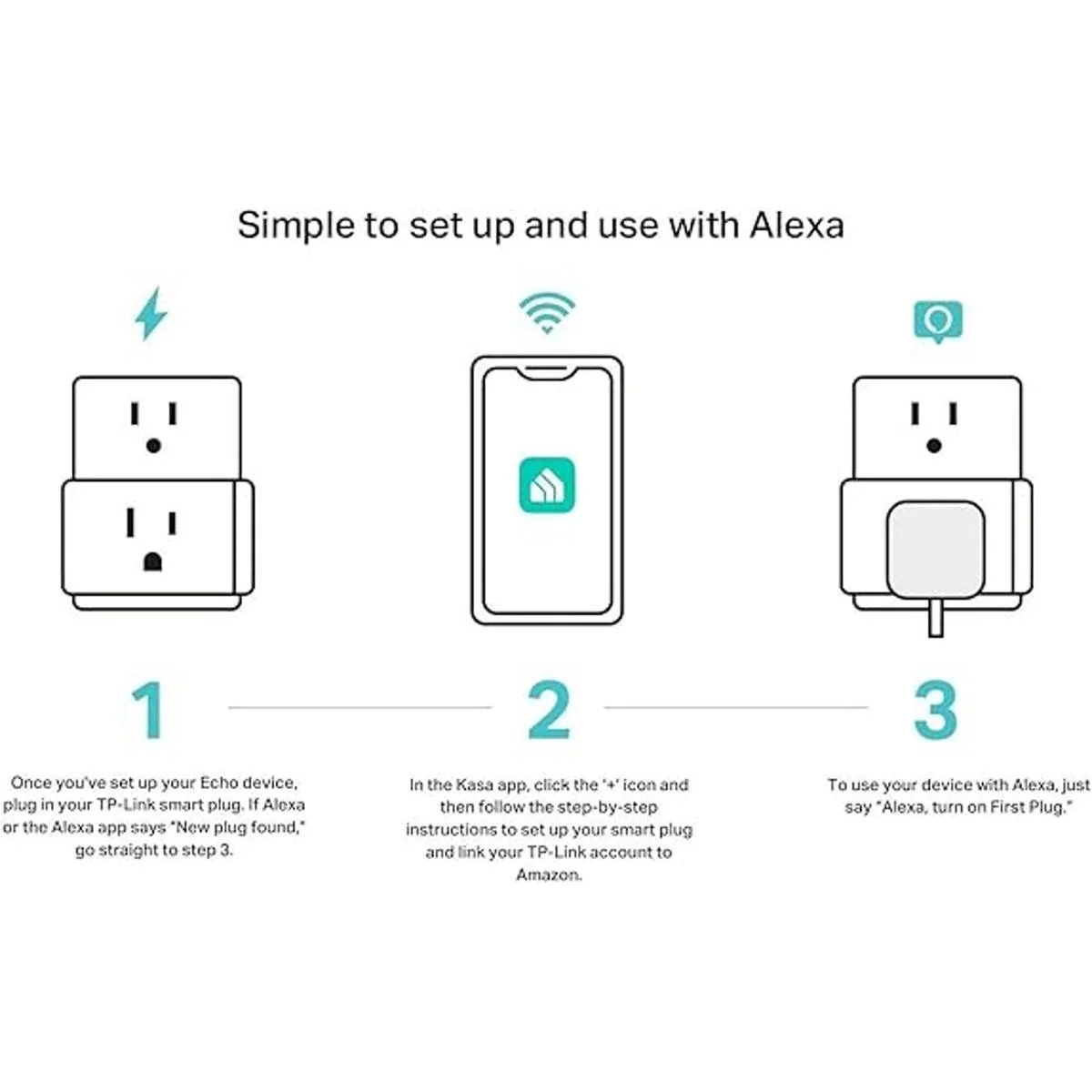 Simple to set up and use with Alexa

1

Once you've set up your Echo device, plug in your TP-Link smart plug. If Alexa or the Alexa app says "New plug found," go straight to step 3.

2

In the Kasa app, click the '+' icon and then follow the step-by-step instructions to set up your smart plug and link your TP-Link account to Amazon.

3

To use your device with Alexa, just say "Alexa, turn on First Plug."