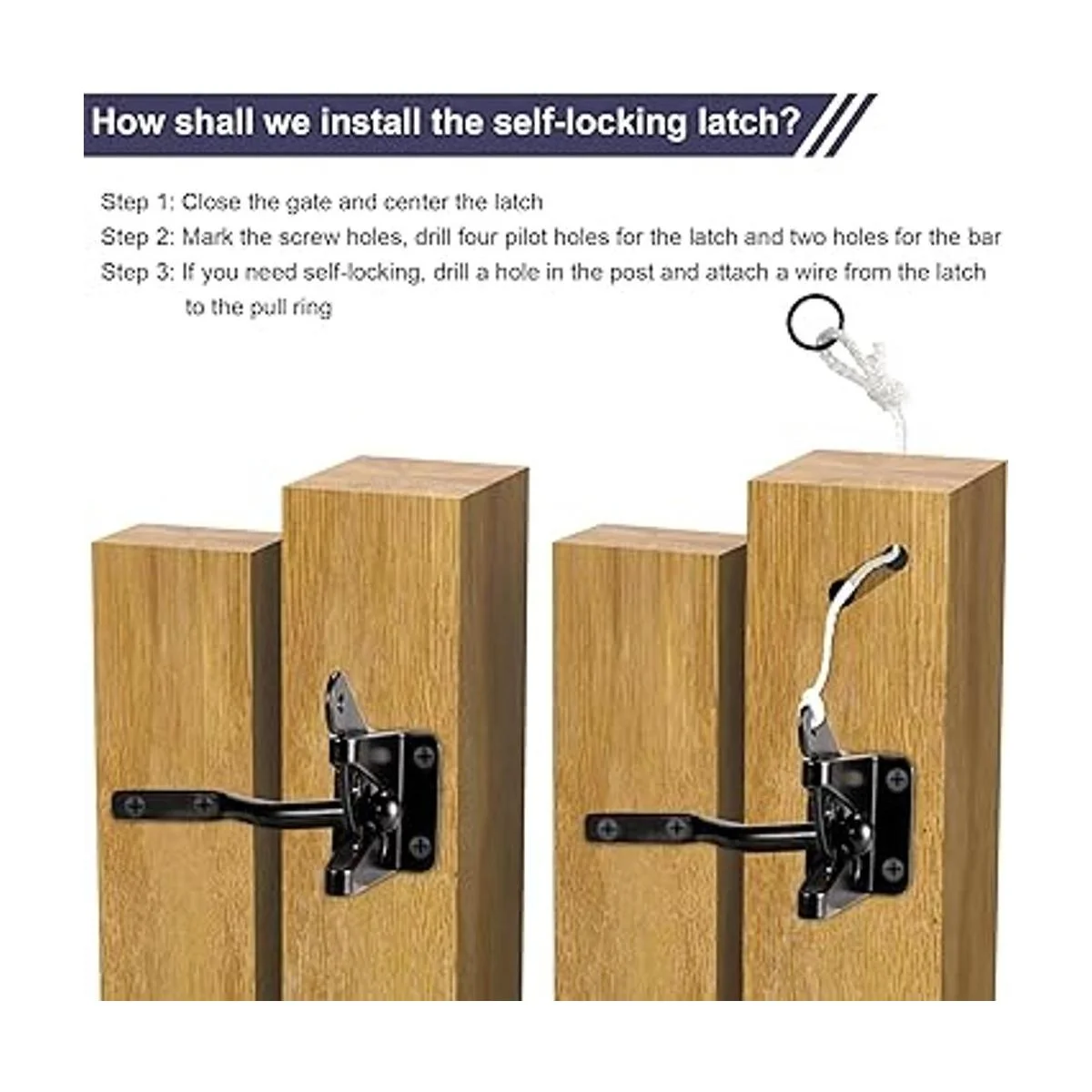 How shall we install the self-locking latch?

Step 1: Close the gate and center the latch
Step 2: Mark the screw holes, drill four pilot holes for the latch and two holes for the bar
Step 3: If you need self-locking, drill a hole in the post and attach a wire from the latch to the pull ring