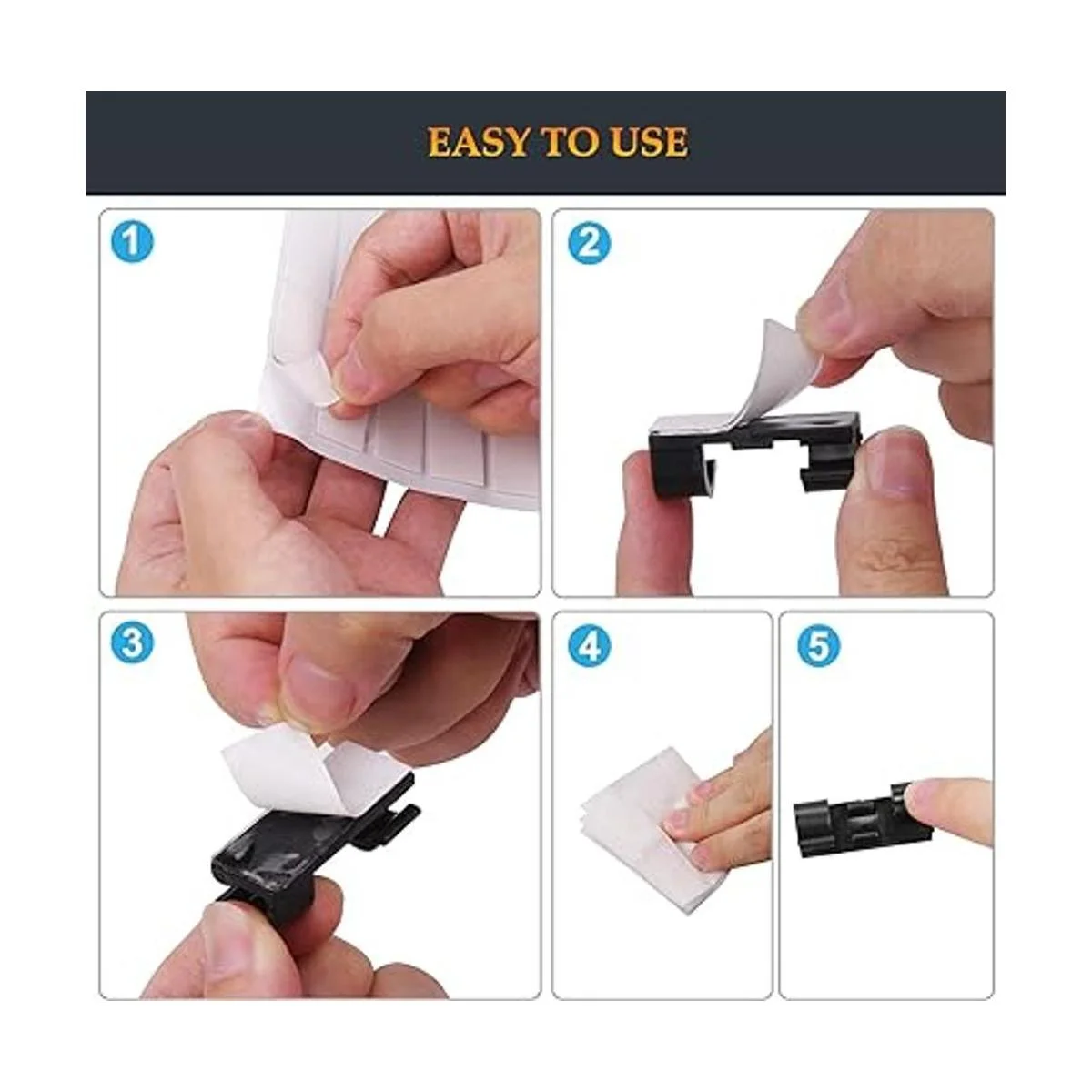 EASY TO USE

1

2

3

4

5