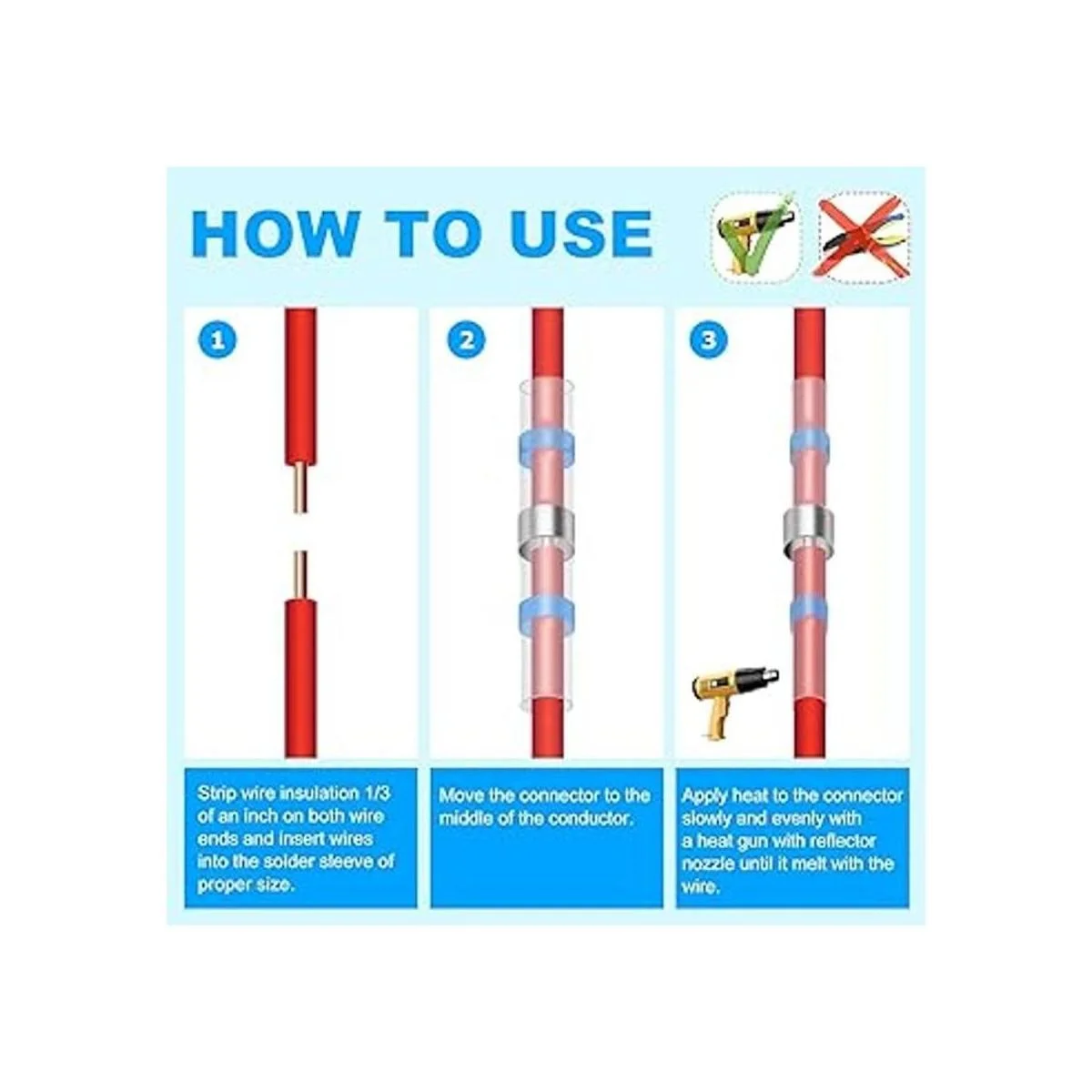 HOW TO USE

1

2

3

Strip wire insulation 1/3 of an inch on both wire ends and insert wires into the solder sleeve of proper size.

Move the connector to the middle of the conductor.

Apply heat to the connector slowly and evenly with a heat gun with reflector nozzle until it melt with the wire.