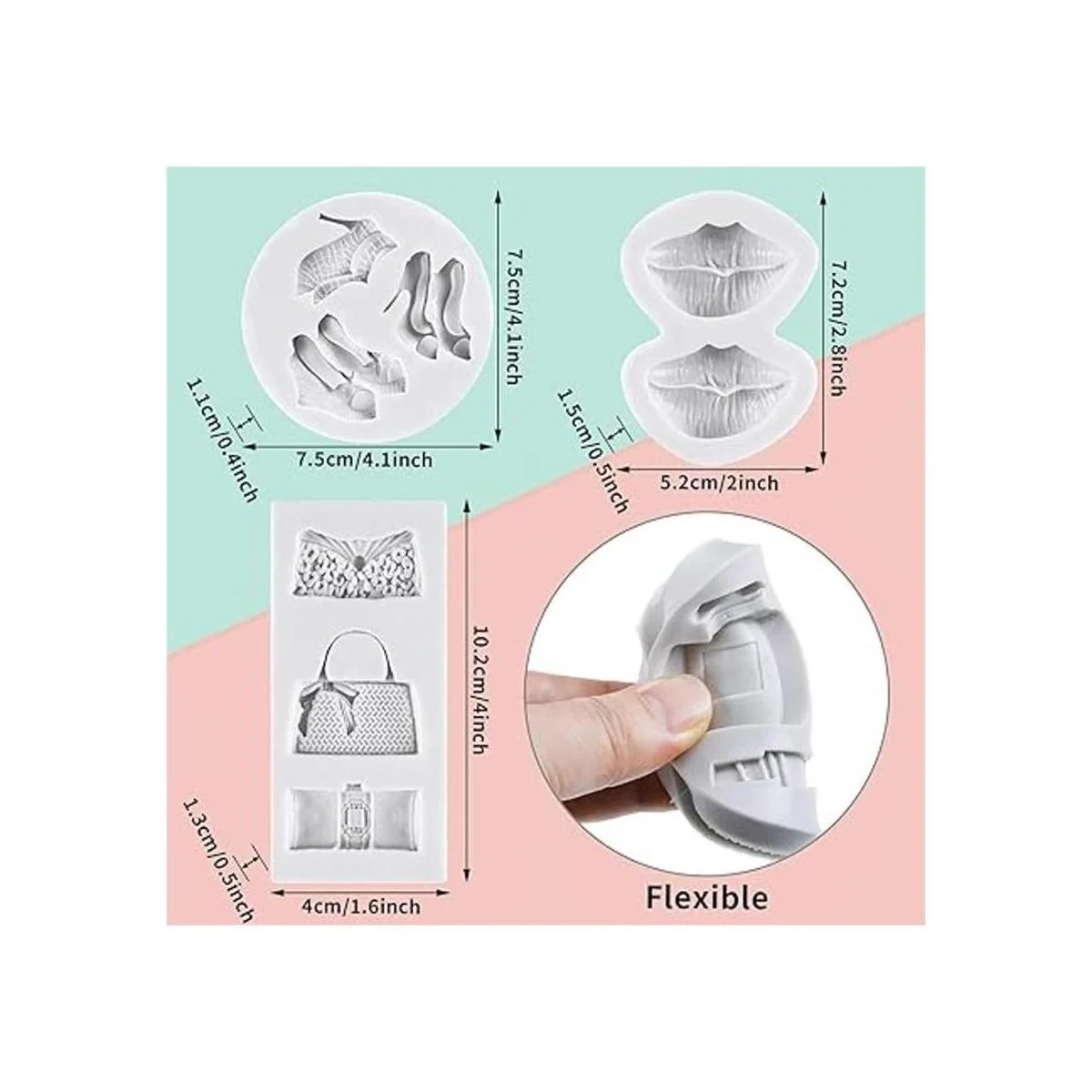 7.5cm/4.1inch
1.1cm/0.4inch
7.5cm/4.1inch
7.2cm/2.8inch
1.5cm/0.5inch
5.2cm/2inch
10.2cm/4inch
1.3cm/0.5inch
4cm/1.6inch
Flexible