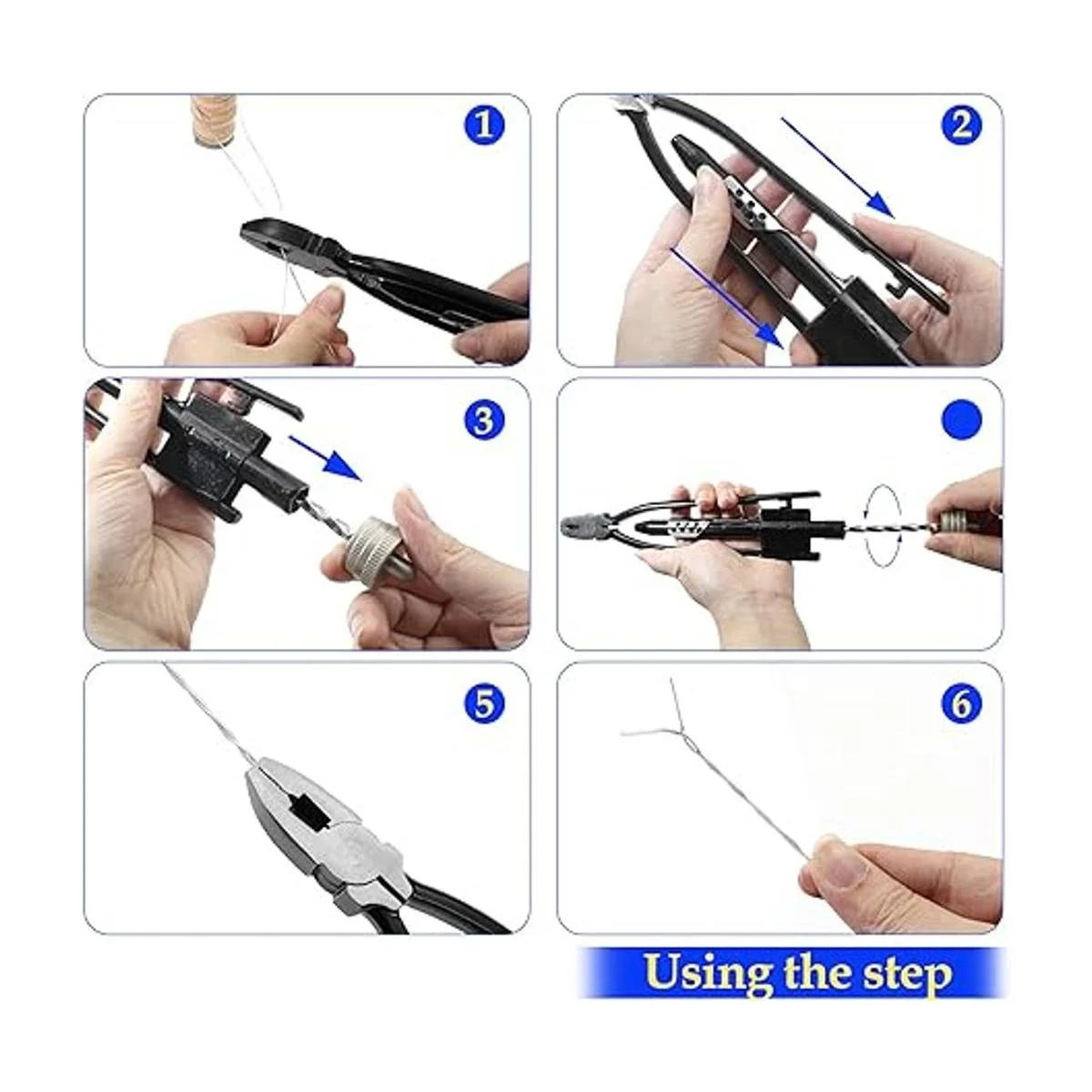 1

2

3

5

6

Using the step