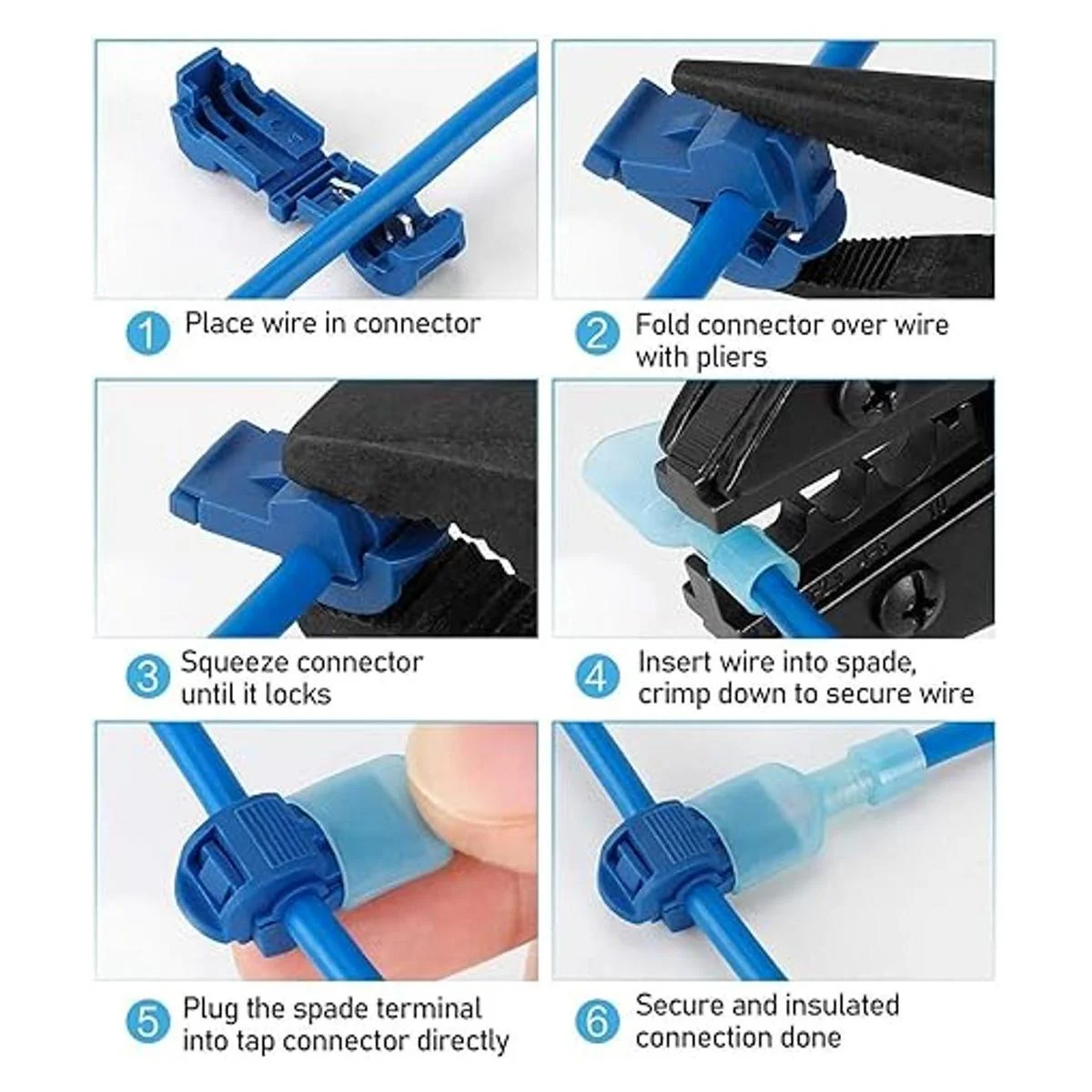 1 Place wire in connector

2 Fold connector over wire with pliers

3 Squeeze connector until it locks

4 Insert wire into spade, crimp down to secure wire

5 Plug the spade terminal into tap connector directly

6 Secure and insulated connection done