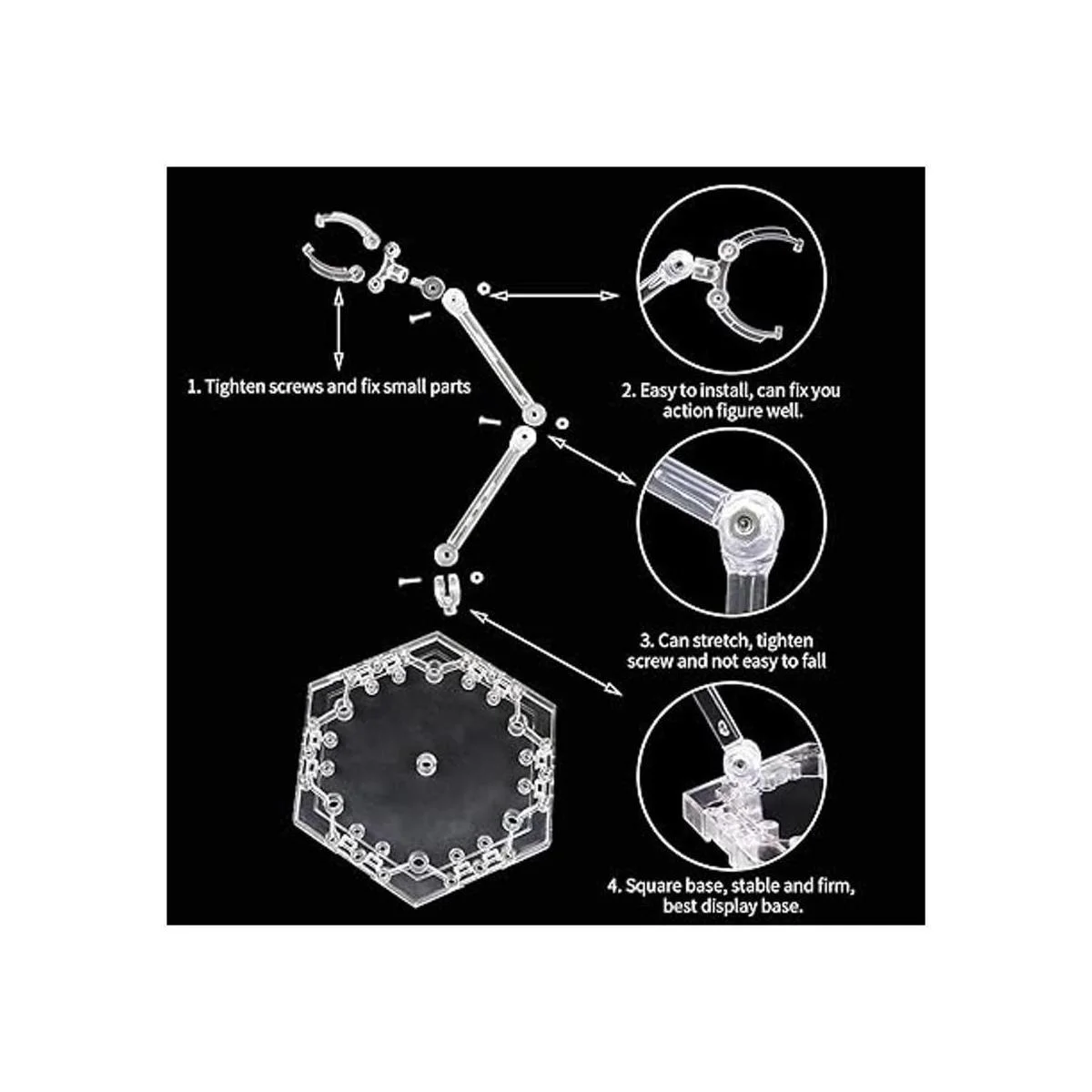 1. Tighten screws and fix small parts

2. Easy to install, can fix you action figure well.

3. Can stretch, tighten screw and not easy to fall

4. Square base, stable and firm, best display base.