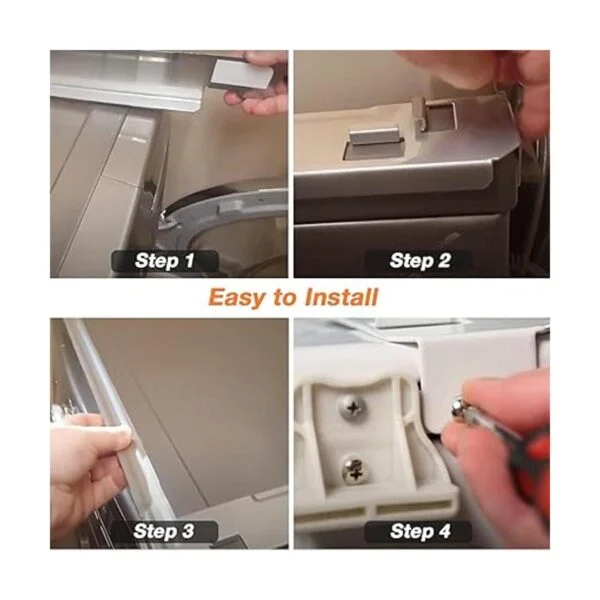 Step 1

Step 2

Easy to Install

Step 3

Step 4