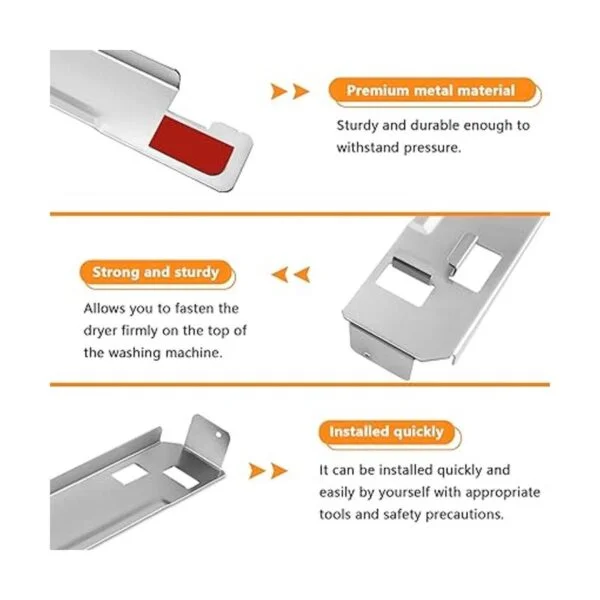 Premium metal material

Sturdy and durable enough to withstand pressure.

Strong and sturdy

Allows you to fasten the dryer firmly on the top of the washing machine.

Installed quickly

It can be installed quickly and easily by yourself with appropriate tools and safety precautions.