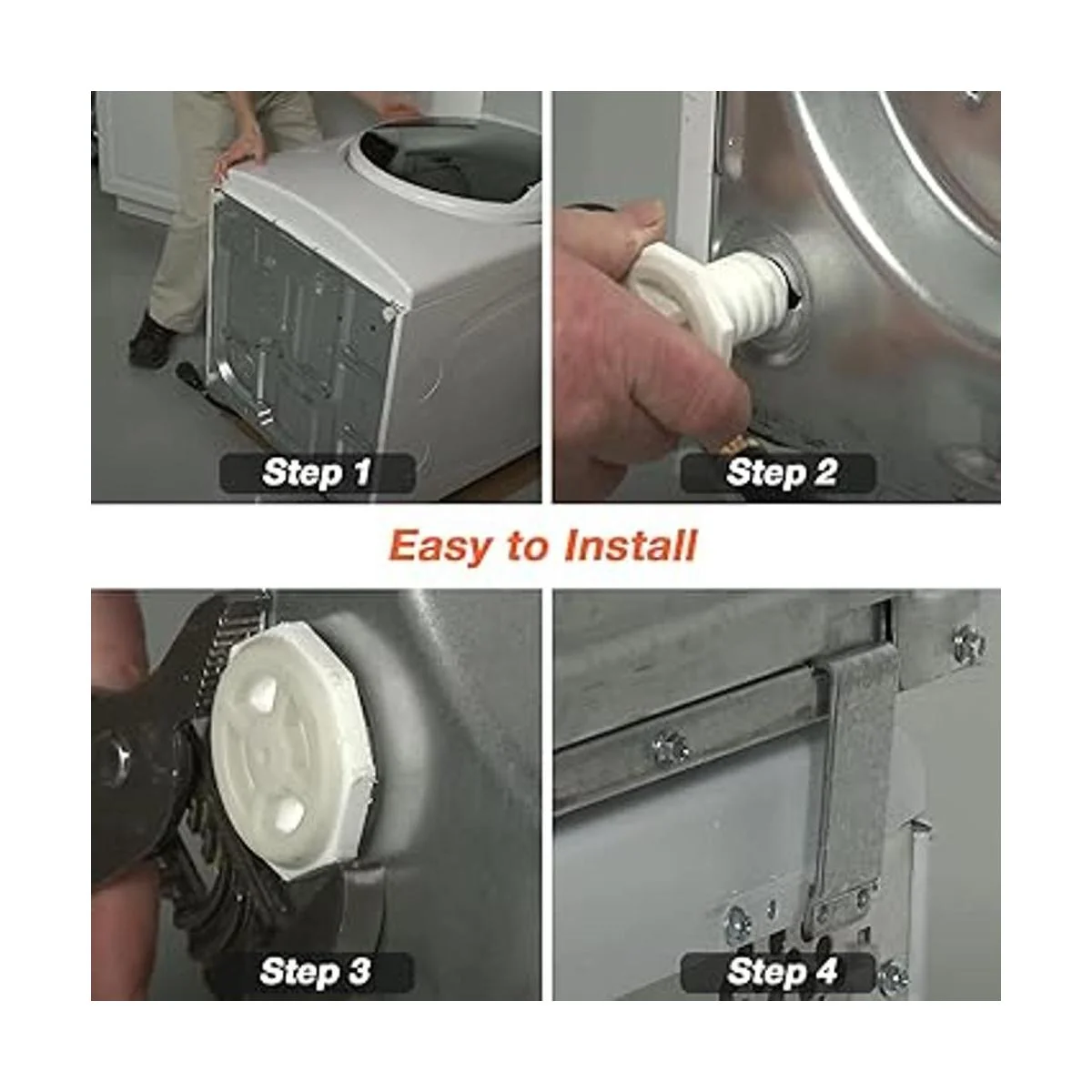 Step 1

Step 2

Easy to Install

Step 3

Step 4