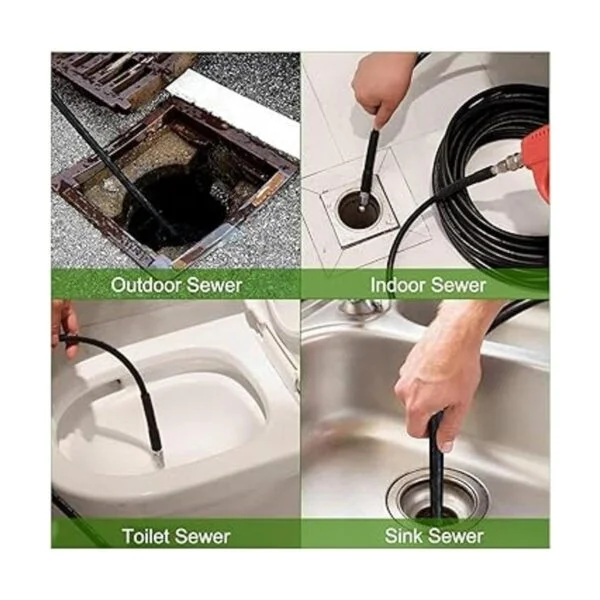 Outdoor Sewer

Indoor Sewer

Toilet Sewer

Sink Sewer