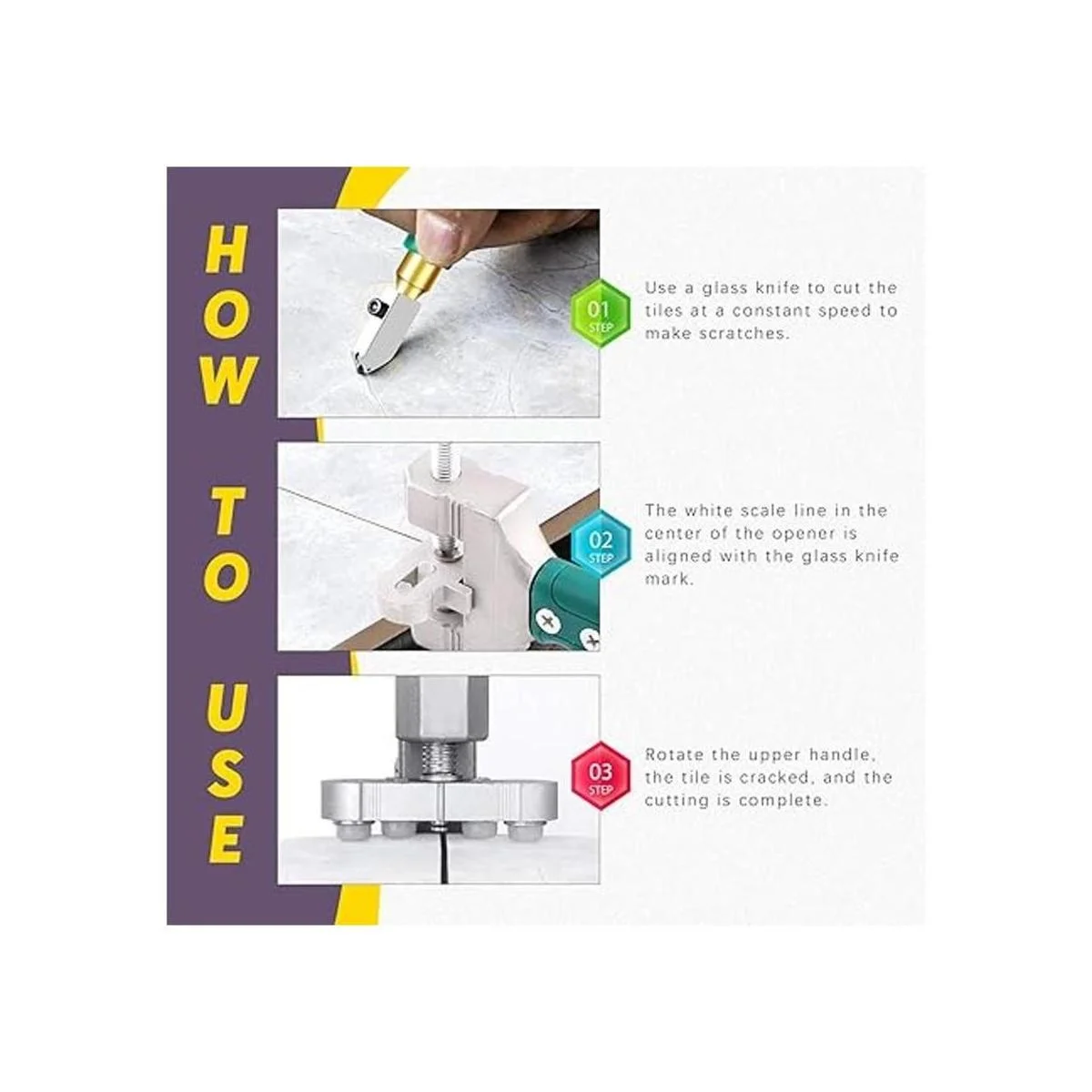 HOW TO USE

01
STEP
Use a glass knife to cut the tiles at a constant speed to make scratches.

02
STEP
The white scale line in the center of the opener is aligned with the glass knife mark.

03
STEP
Rotate the upper handle, the tile is cracked, and the cutting is complete.