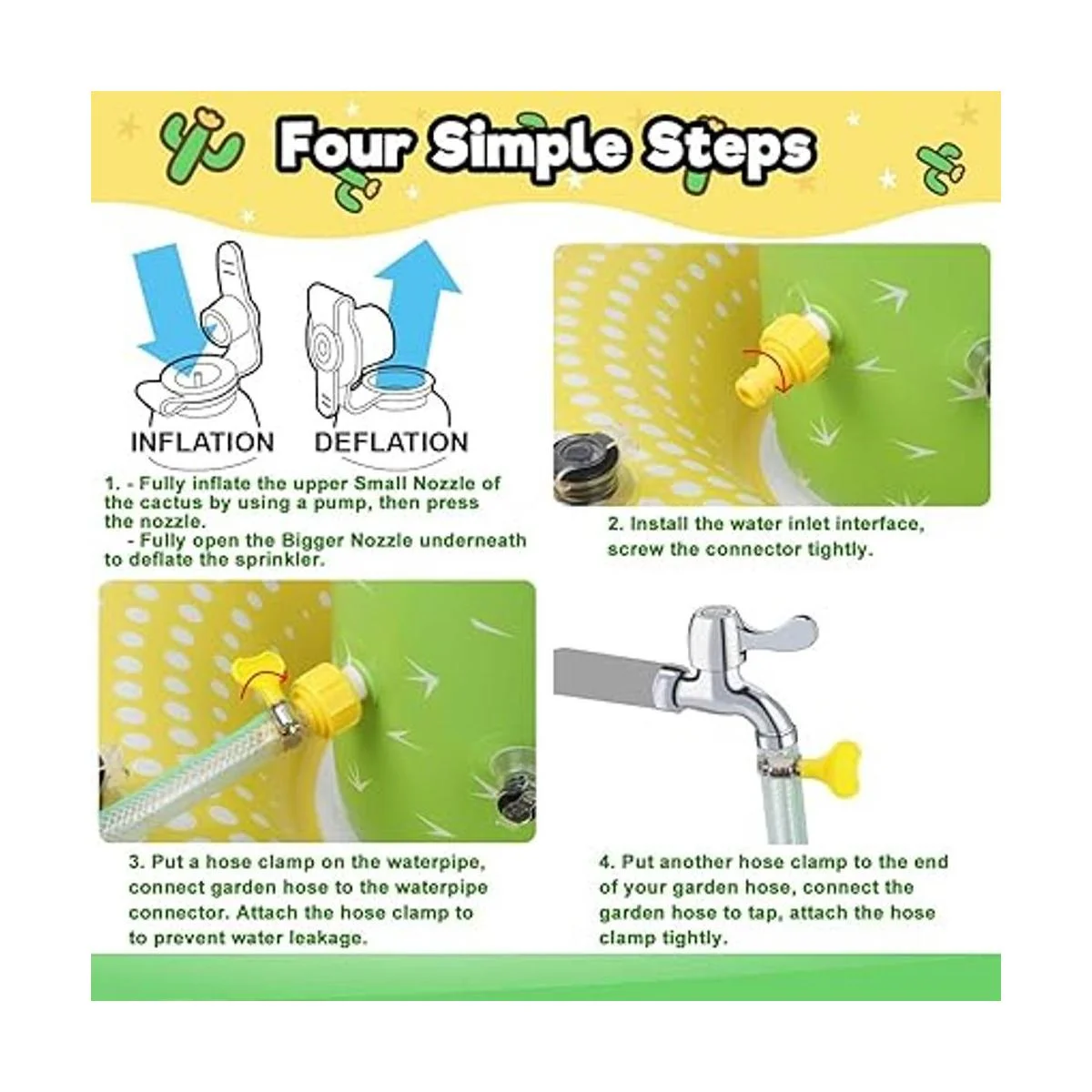 Four Simple Steps

INFLATION DEFLATION

1. - Fully inflate the upper Small Nozzle of the cactus by using a pump, then press the nozzle.
- Fully open the Bigger Nozzle underneath to deflate the sprinkler.

2. Install the water inlet interface, screw the connector tightly.

3. Put a hose clamp on the waterpipe, connect garden hose to the waterpipe connector. Attach the hose clamp to to prevent water leakage.

4. Put another hose clamp to the end of your garden hose, connect the garden hose to tap, attach the hose clamp tightly.