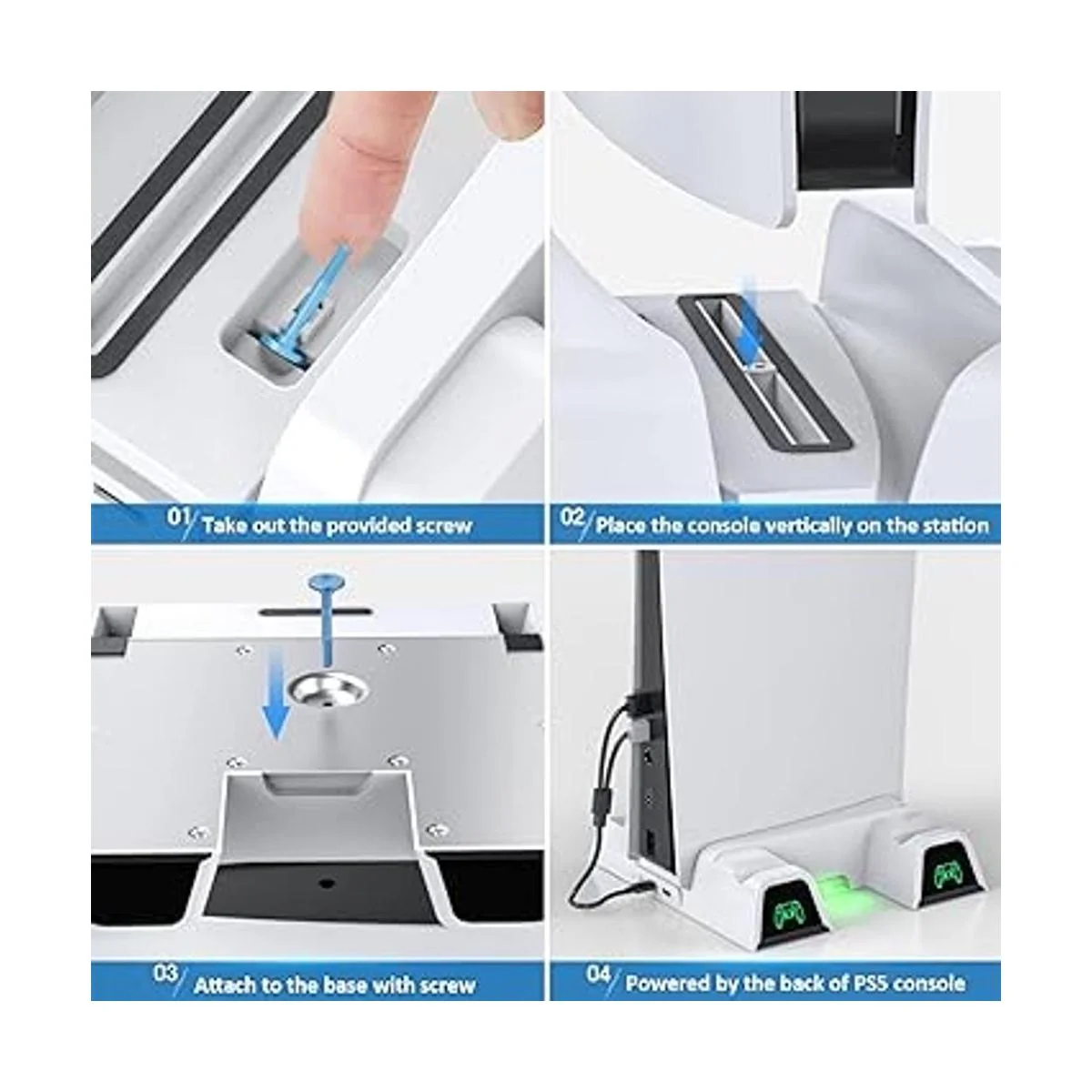 01/ Take out the provided screw

02/ Place the console vertically on the station

03/ Attach to the base with screw

04/ Powered by the back of PS5 console