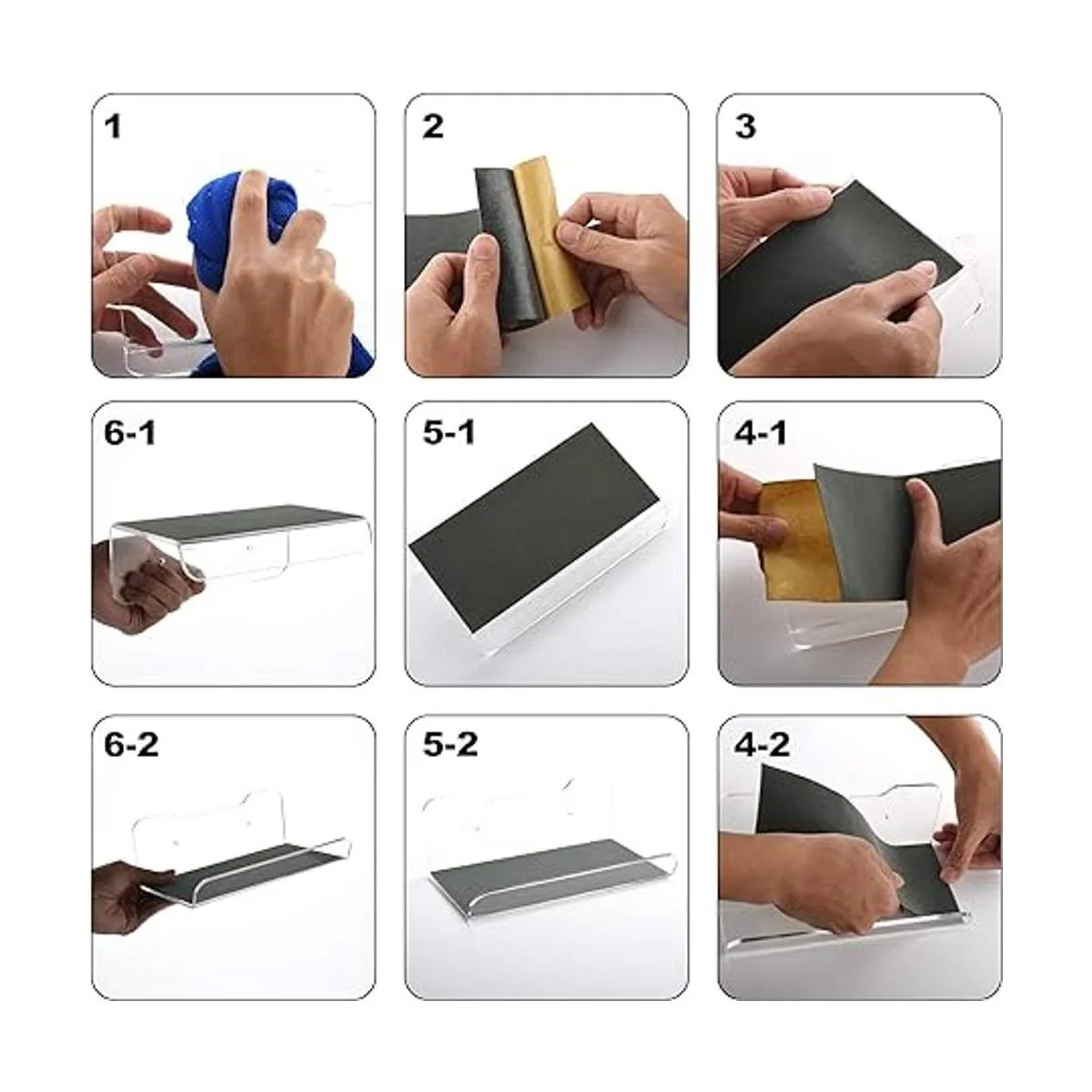 1

2

3

6-1

5-1

4-1

6-2

5-2

4-2