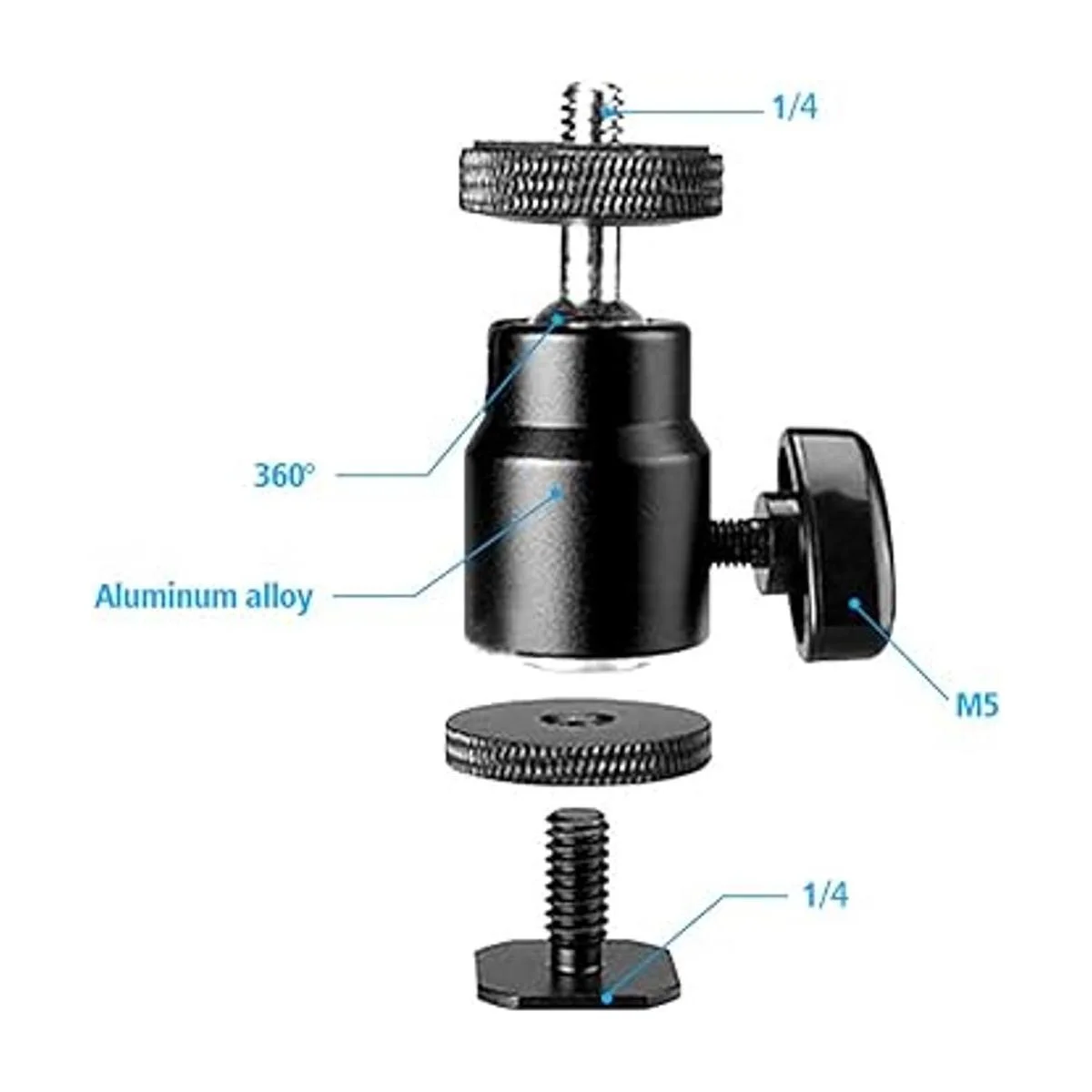 1/4

360°

Aluminum alloy

M5

1/4