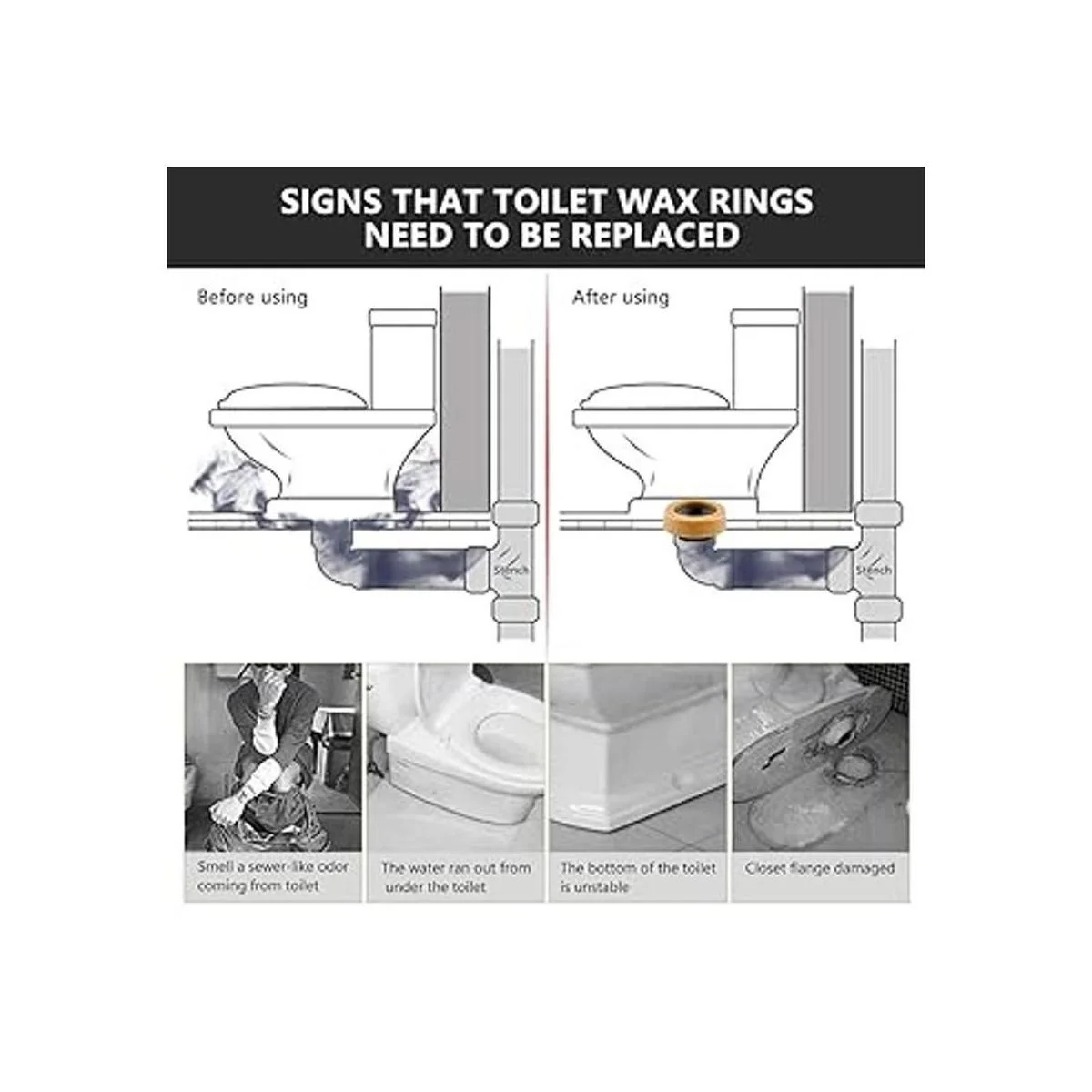 SIGNS THAT TOILET WAX RINGS NEED TO BE REPLACED

Before using

Stench

After using

Stench

Smell a sewer-like odor coming from toilet

The water ran out from under the toilet

The bottom of the toilet is unstable

Closet flange damaged