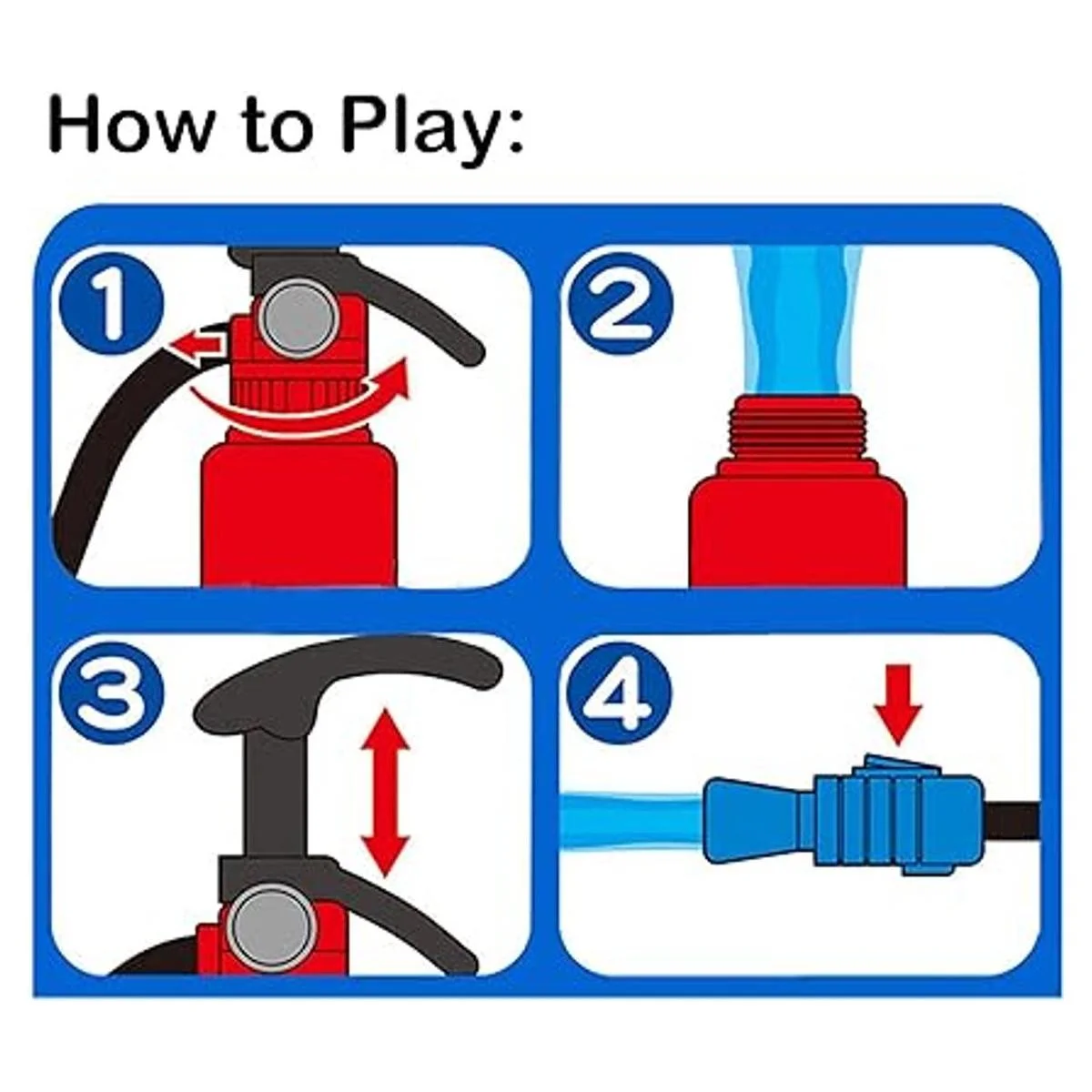 How to Play:

1

2

3

4