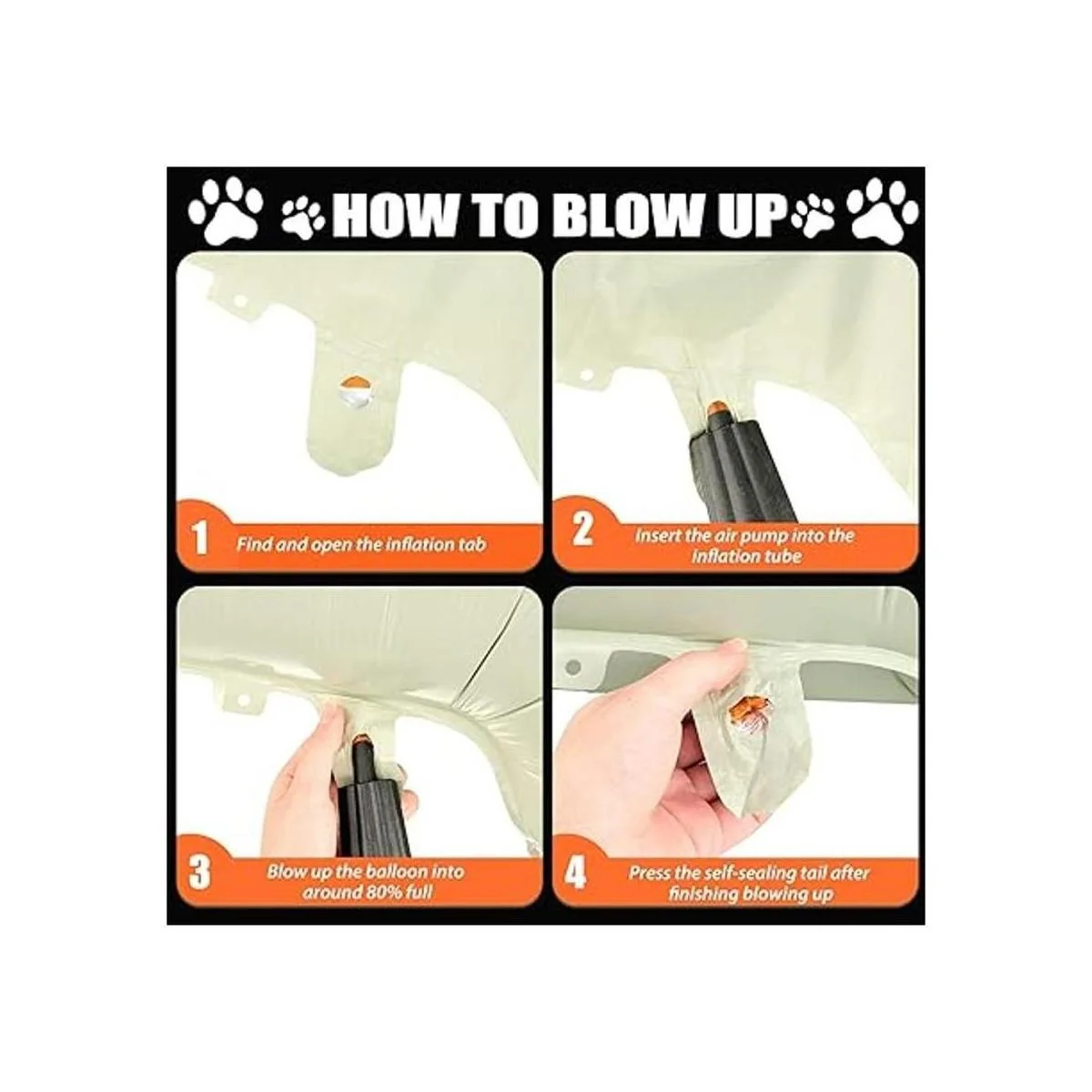 HOW TO BLOW UP

1 Find and open the inflation tab

2 Insert the air pump into the inflation tube

3 Blow up the balloon into around 80% full

4 Press the self-sealing tail after finishing blowing up