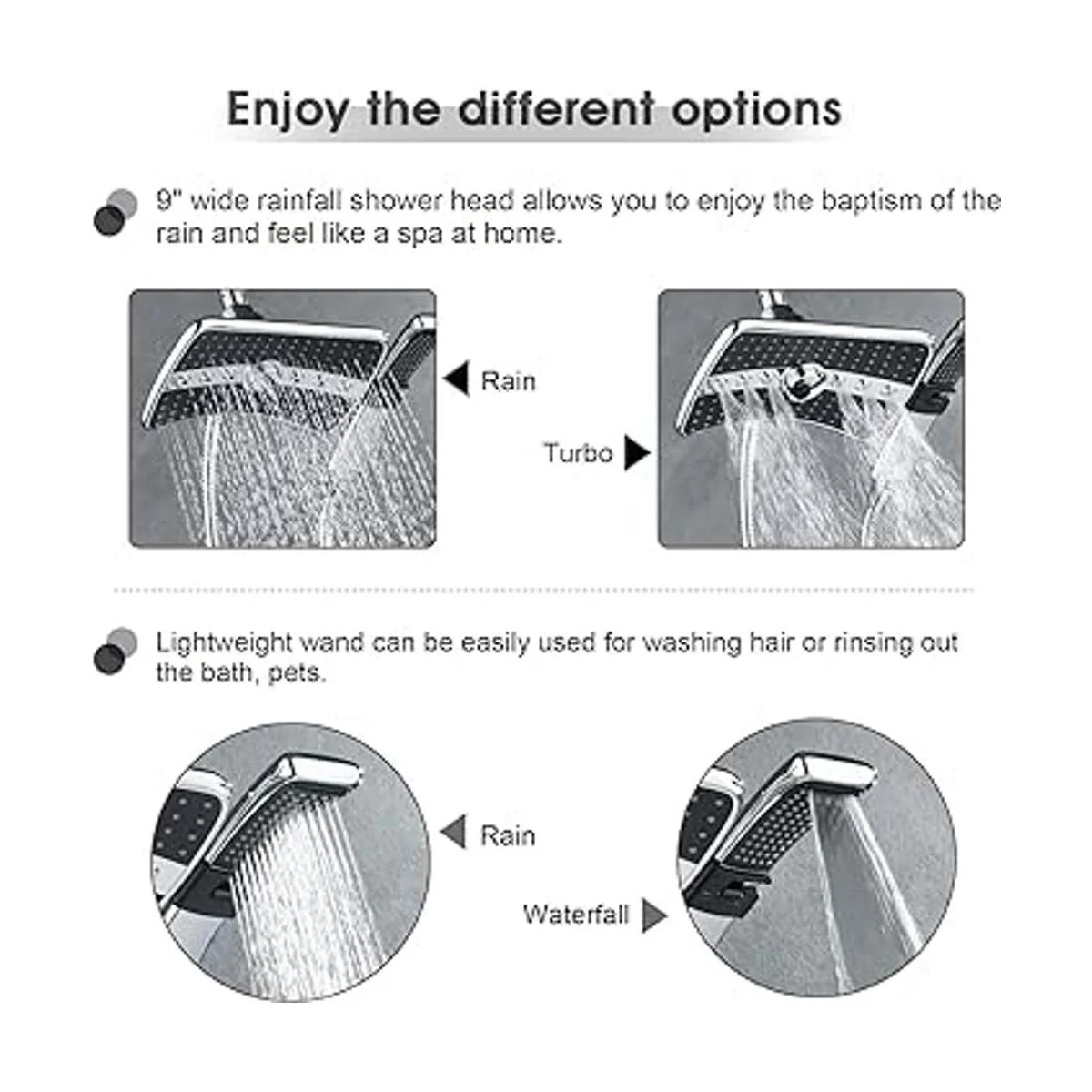 Enjoy the different options

9" wide rainfall shower head allows you to enjoy the baptism of the rain and feel like a spa at home.

Rain

Turbo

Lightweight wand can be easily used for washing hair or rinsing out the bath, pets.

Rain

Waterfall