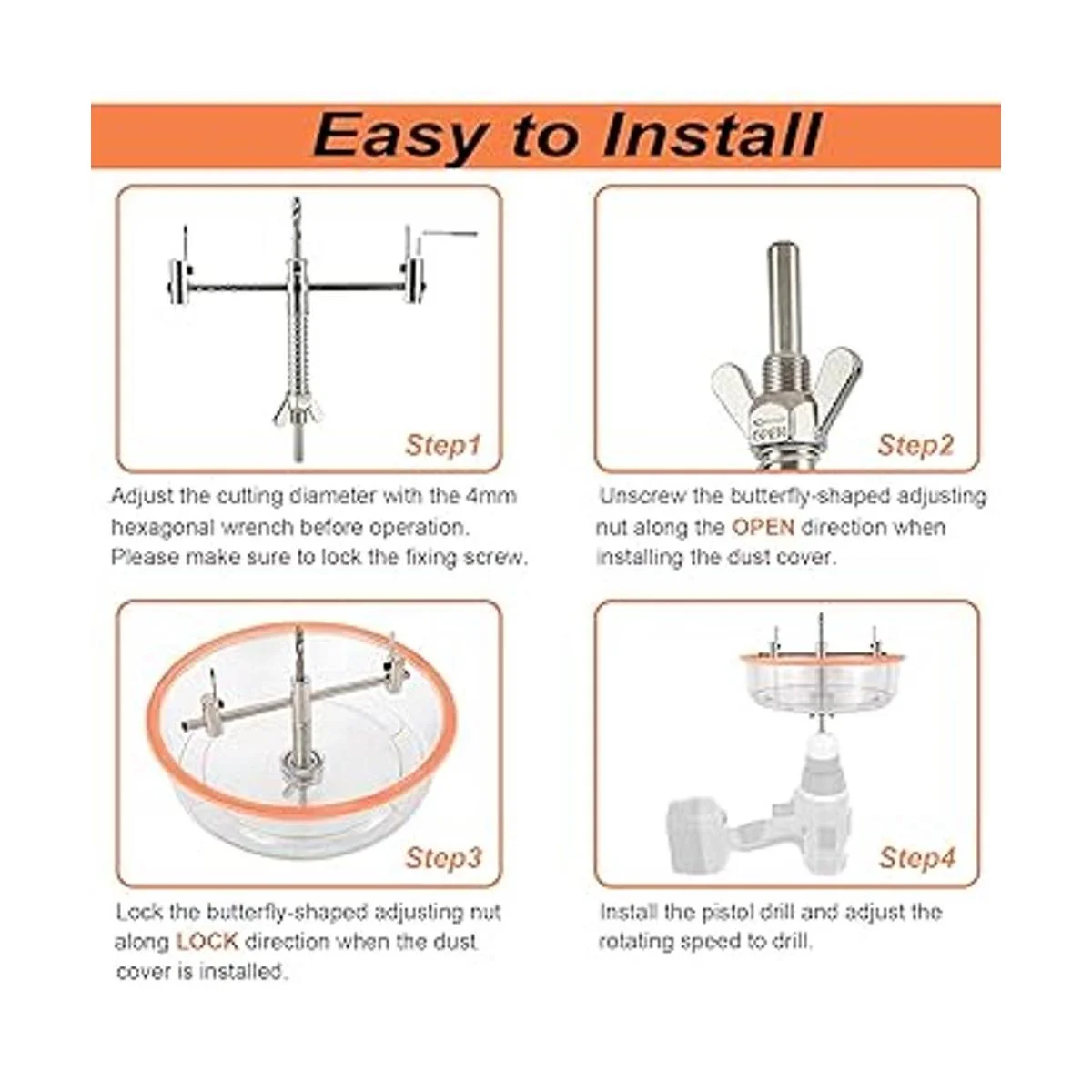 Easy to Install

Step1

Adjust the cutting diameter with the 4mm hexagonal wrench before operation. Please make sure to lock the fixing screw.

OPEN

Step2

Unscrew the butterfly-shaped adjusting nut along the OPEN direction when installing the dust cover.

Step3

Lock the butterfly-shaped adjusting nut along LOCK direction when the dust cover is installed.

Step4

Install the pistol drill and adjust the rotating speed to drill.