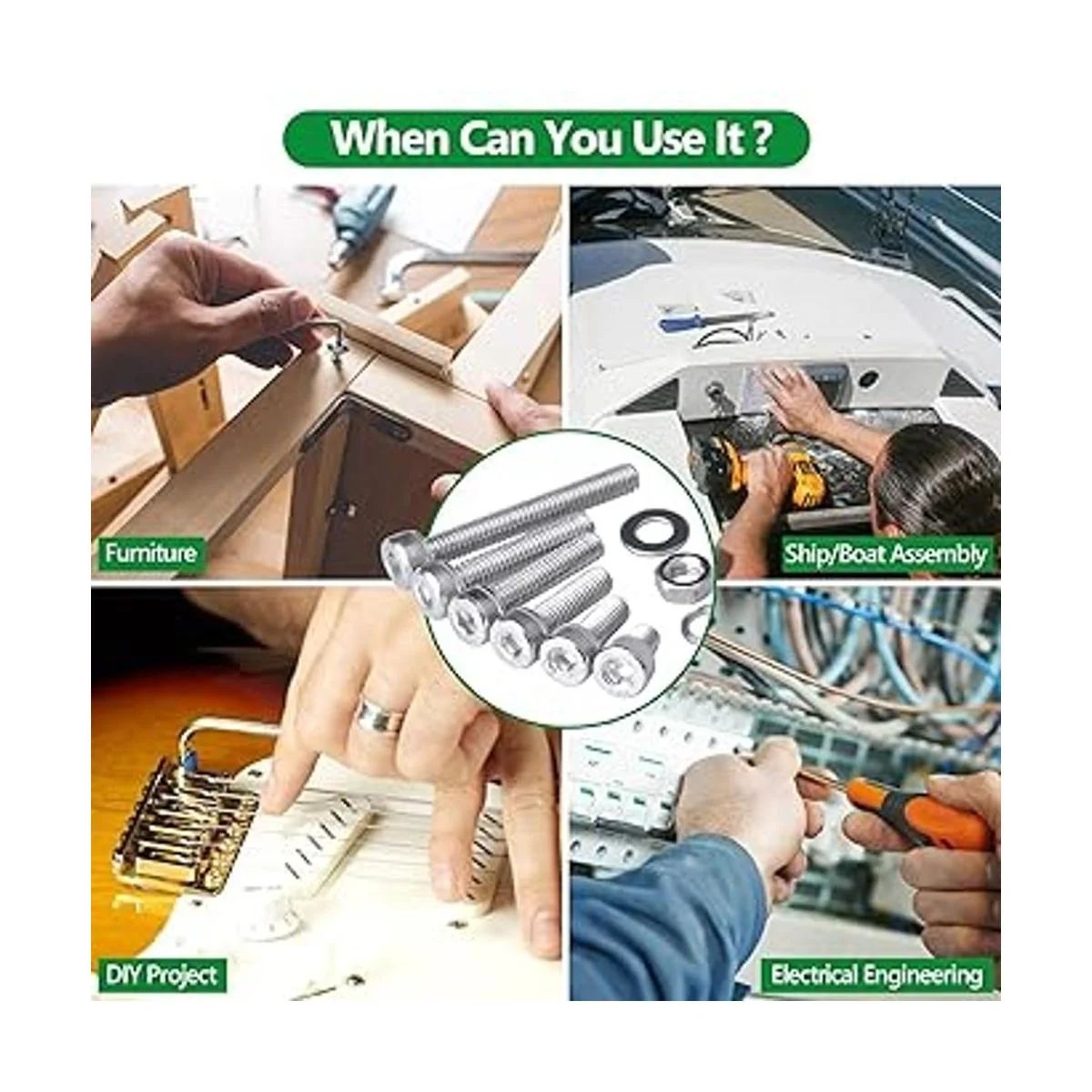 When Can You Use It ?

Furniture

Ship/Boat Assembly

DIY Project

Electrical Engineering