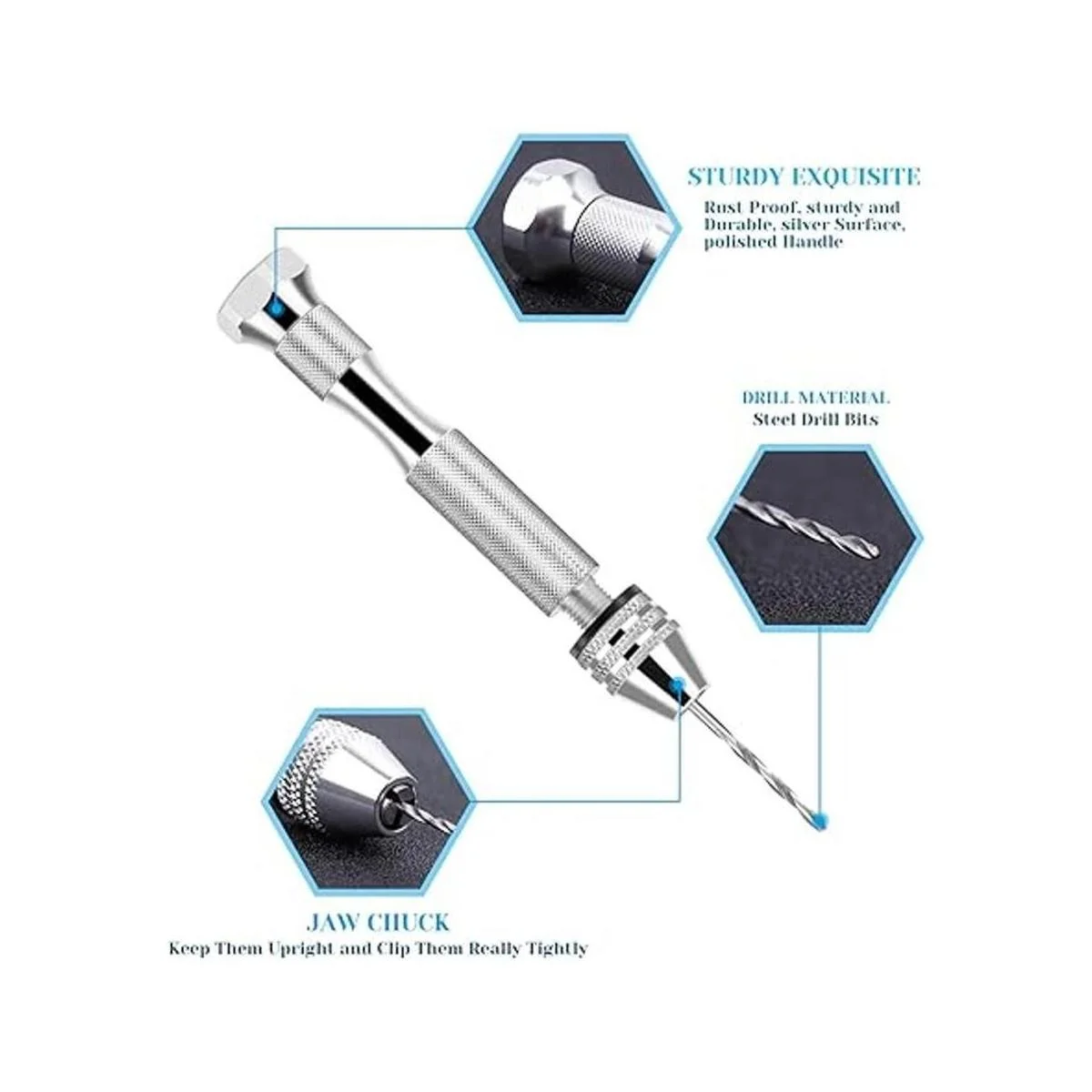 STURDY EXQUISITE
Rust Proof, sturdy and Durable, silver Surface, polished Handle

DRILL MATERIAL
Steel Drill Bits

JAW CHUCK
Keep Them Upright and Clip Them Really Tightly