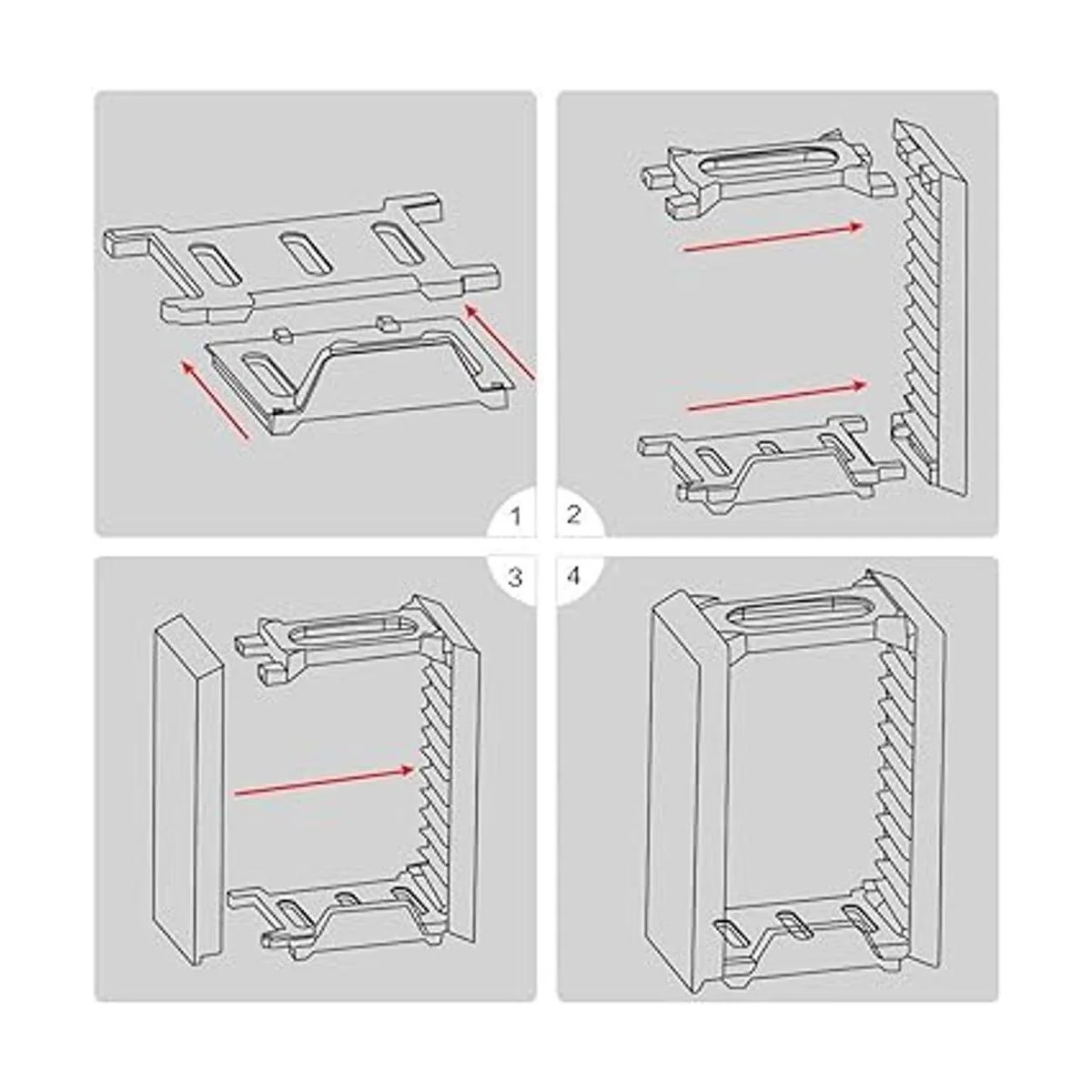 1
2
3
4