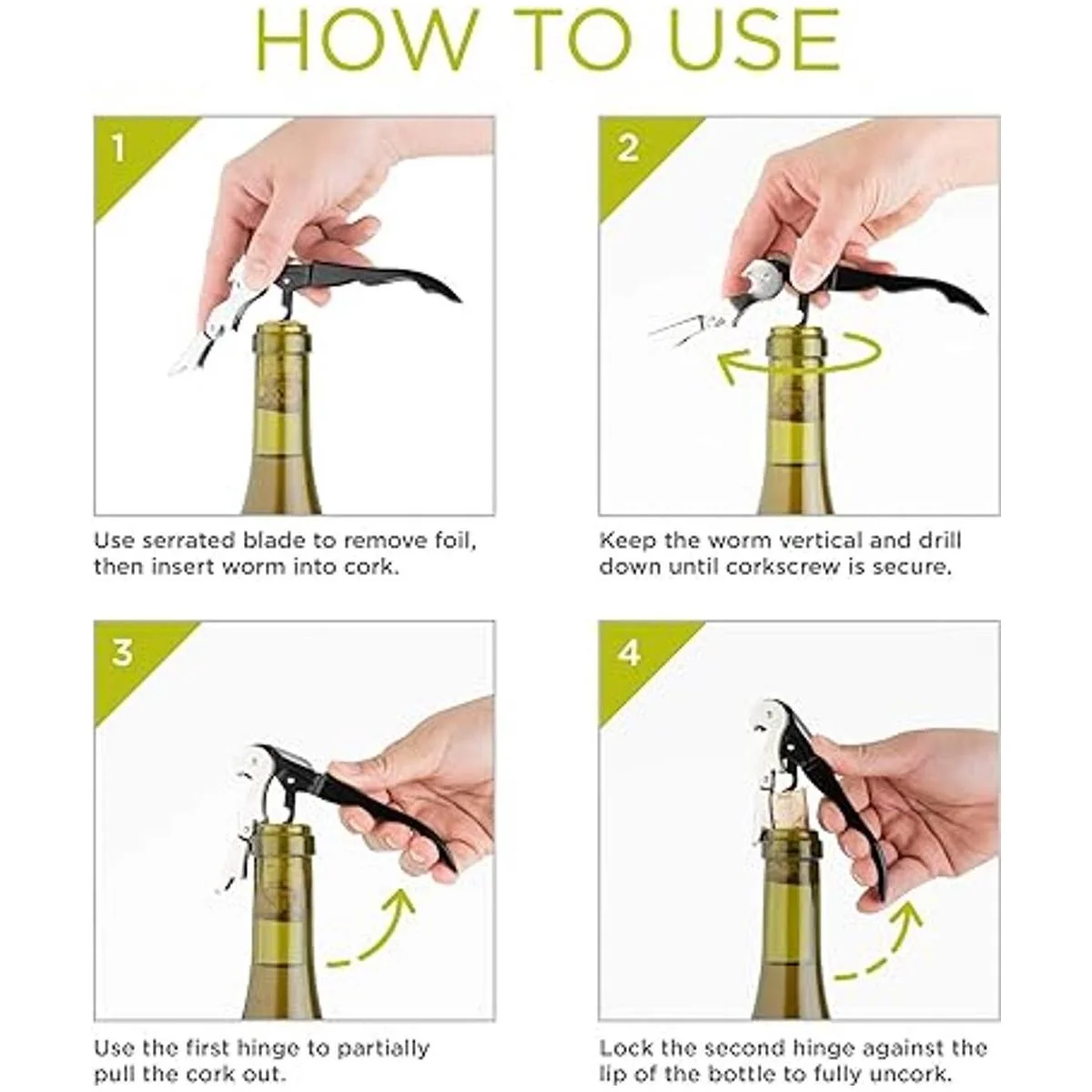 HOW TO USE

1

Use serrated blade to remove foil, then insert worm into cork.

2

Keep the worm vertical and drill down until corkscrew is secure.

3

Use the first hinge to partially pull the cork out.

4

Lock the second hinge against the lip of the bottle to fully uncork.