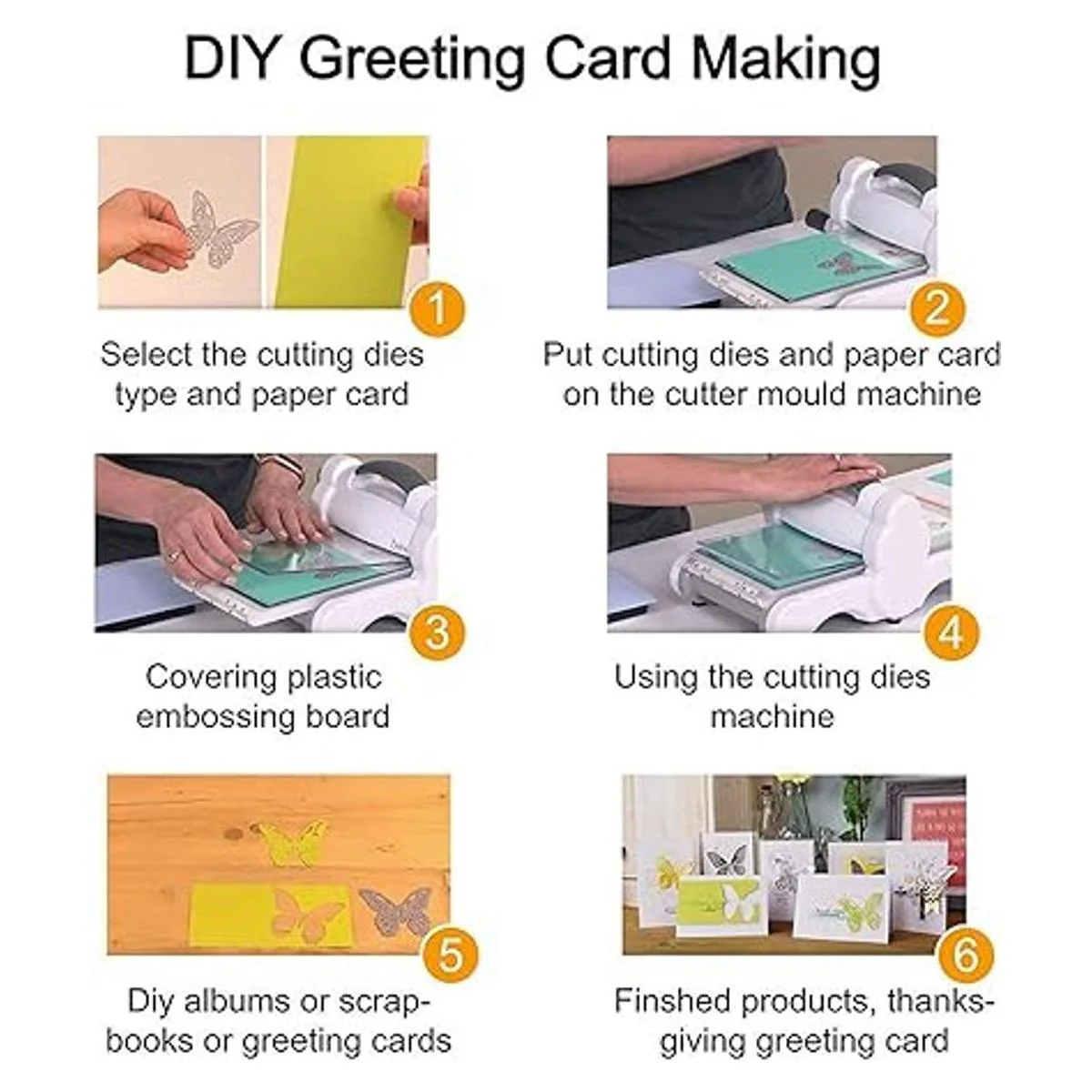 DIY Greeting Card Making

1

Select the cutting dies type and paper card

2

Put cutting dies and paper card on the cutter mould machine

3

Covering plastic embossing board

4

Using the cutting dies machine

5

Diy albums or scrapbooks or greeting cards

6

Finshed products, thanksgiving greeting card