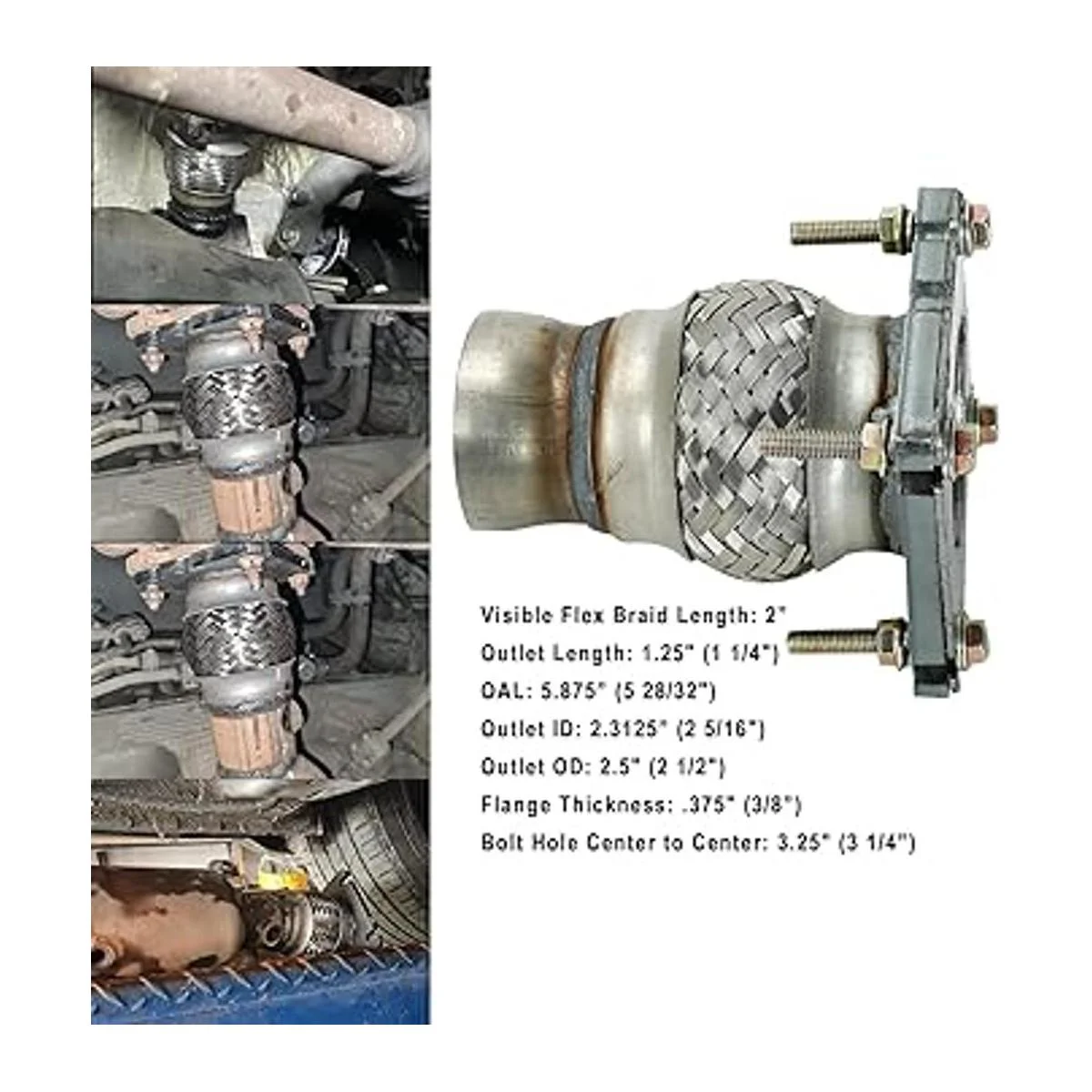 Visible Flex Braid Length: 2"
Outlet Length: 1.25" (1 1/4")
OAL: 5.875" (5 28/32")
Outlet ID: 2.3125" (2 5/16")
Outlet OD: 2.5" (2 1/2")
Flange Thickness: .375" (3/8")
Bolt Hole Center to Center: 3.25" (3 1/4")