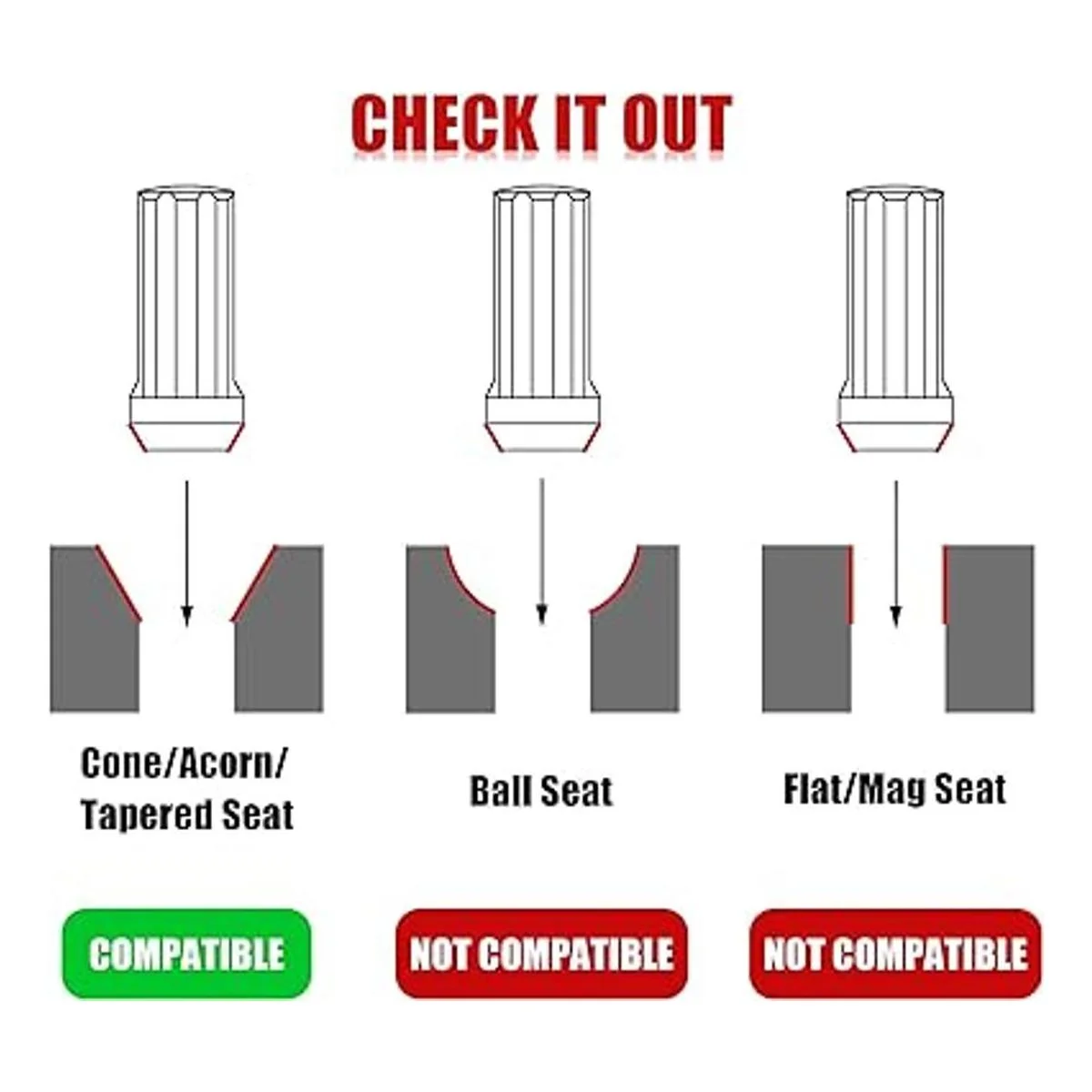 CHECK IT OUT

Cone/Acorn/
Tapered Seat

Ball Seat

Flat/Mag Seat

COMPATIBLE

NOT COMPATIBLE

NOT COMPATIBLE