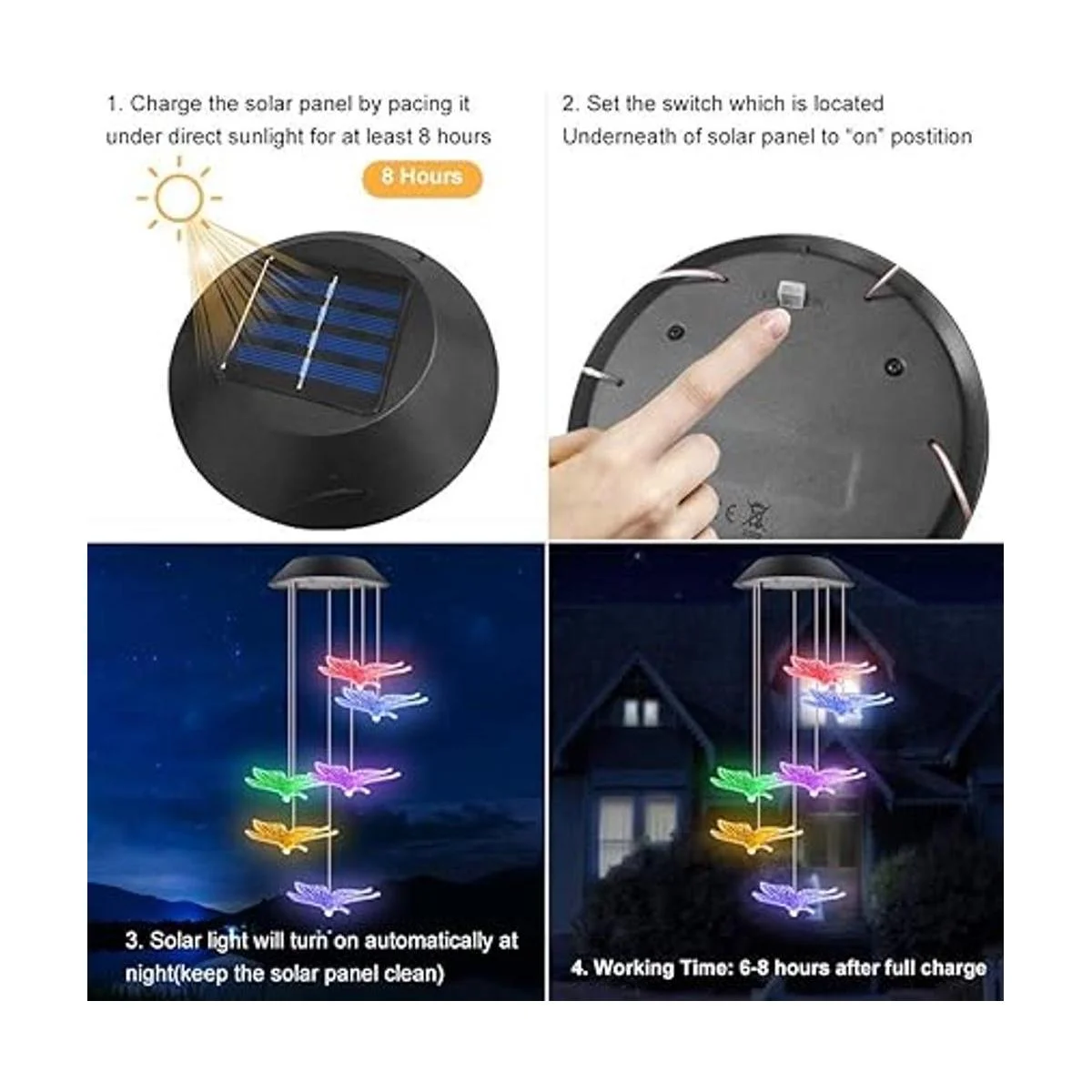 1. Charge the solar panel by pacing it under direct sunlight for at least 8 hours

8 Hours

2. Set the switch which is located Underneath of solar panel to "on" postition

3. Solar light will turn on automatically at night(keep the solar panel clean)

4. Working Time: 6-8 hours after full charge