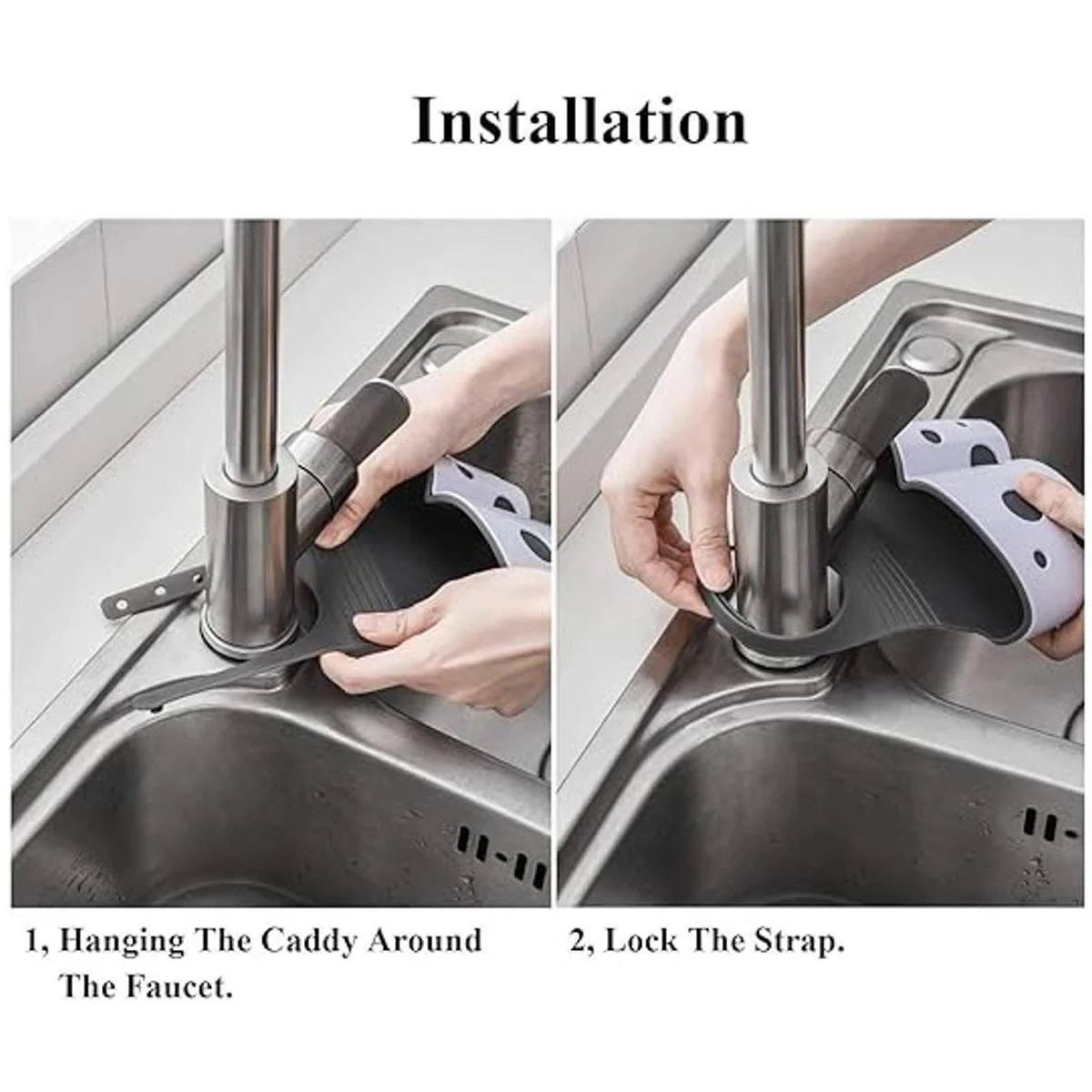 Installation

1, Hanging The Caddy Around The Faucet.

2, Lock The Strap.