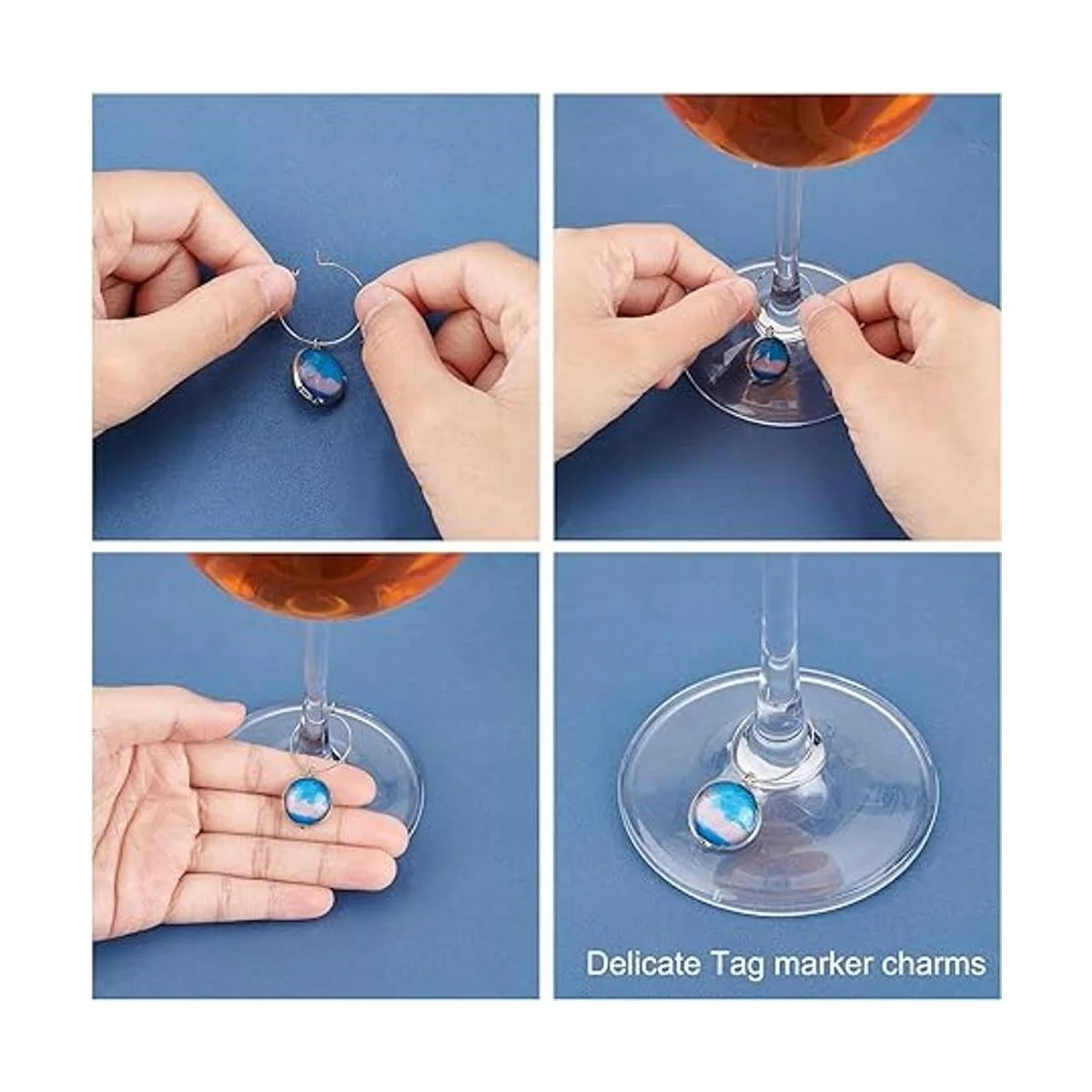 Delicate Tag marker charms