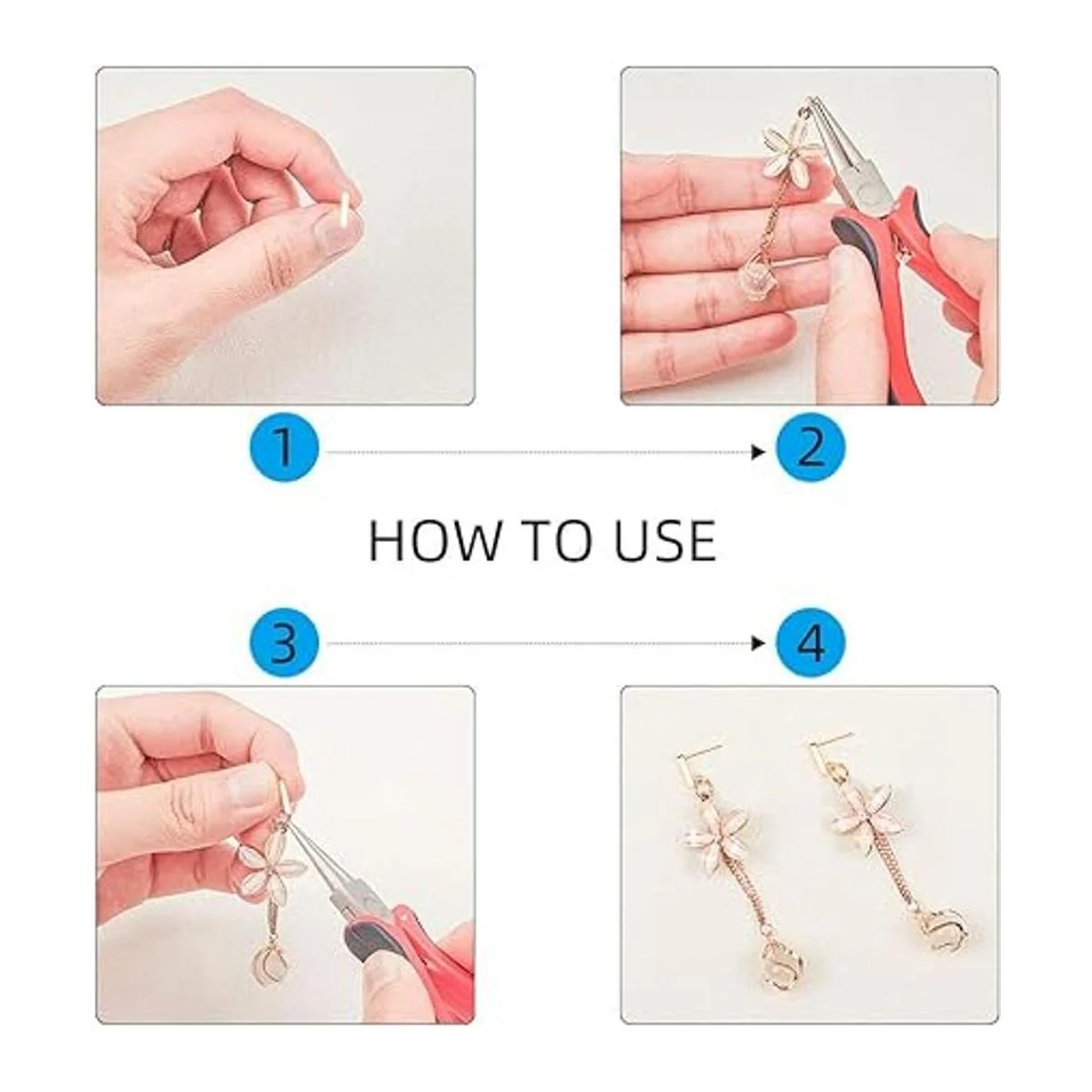 1

2

HOW TO USE

3

4