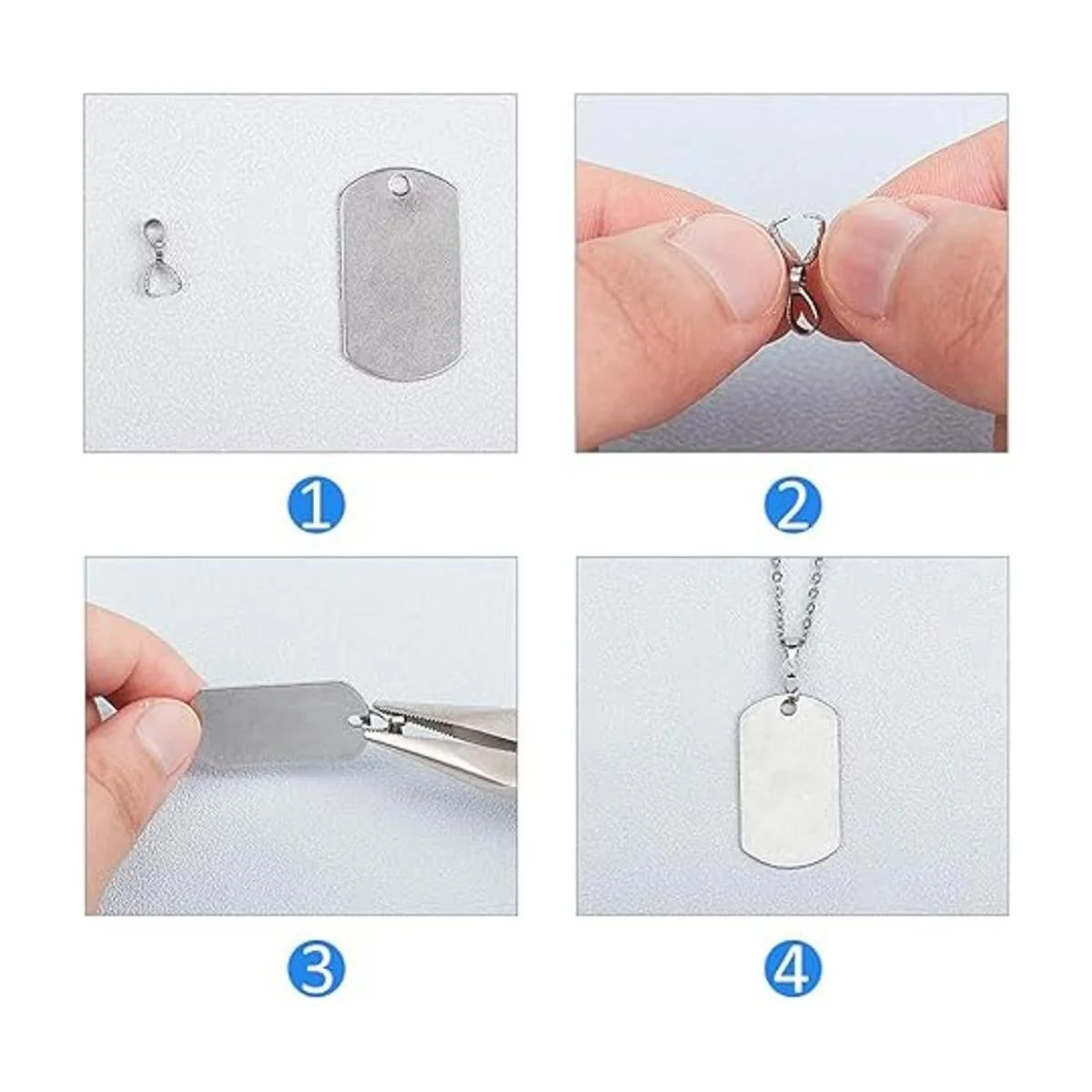 1

2

3

4