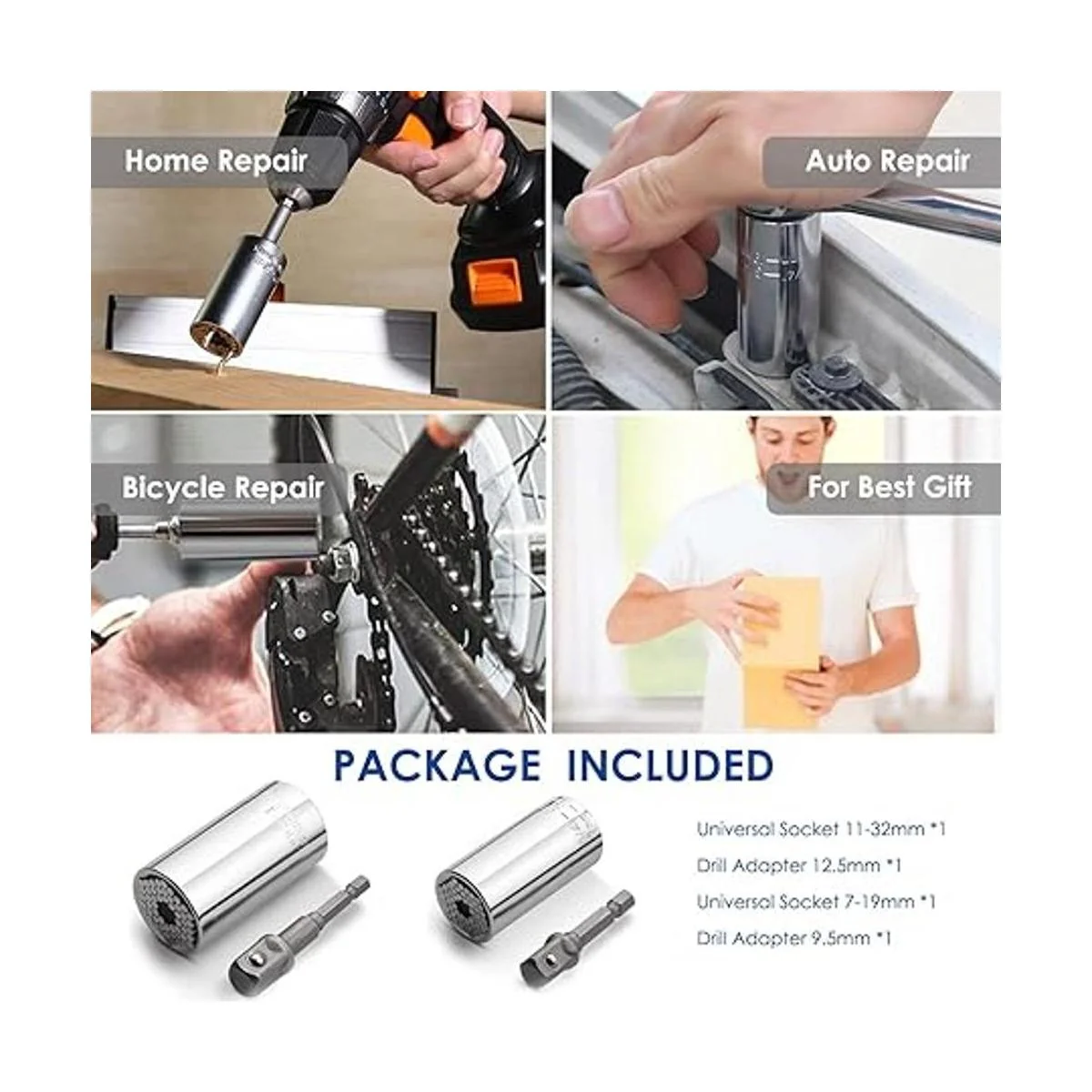 Home Repair

Auto Repair

Bicycle Repair

For Best Gift

PACKAGE INCLUDED

Universal Socket 11-32mm *1

Drill Adapter 12.5mm *1

Universal Socket 7-19mm *1

Drill Adapter 9.5mm *1