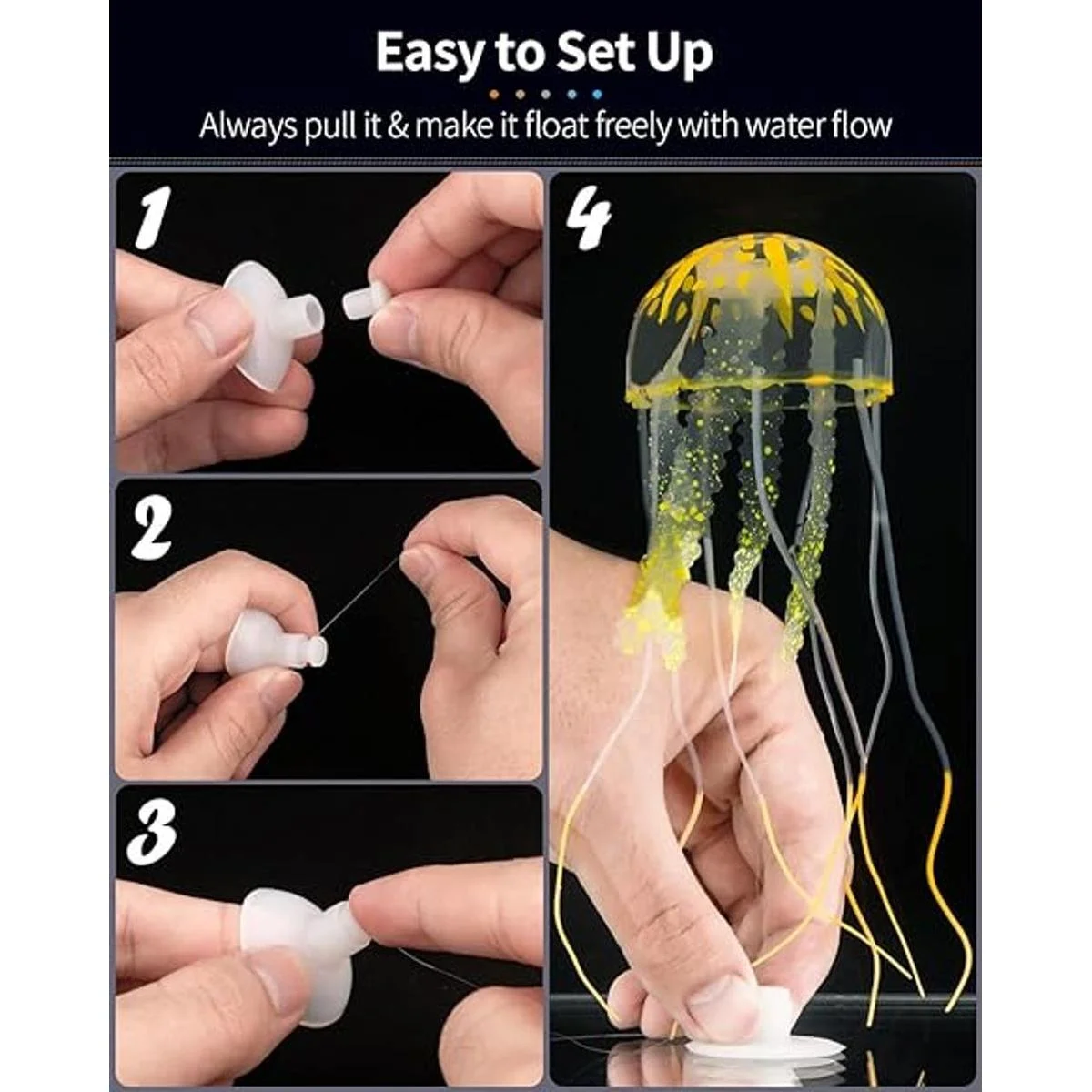 Easy to Set Up

Always pull it & make it float freely with water flow

1

2

3

4