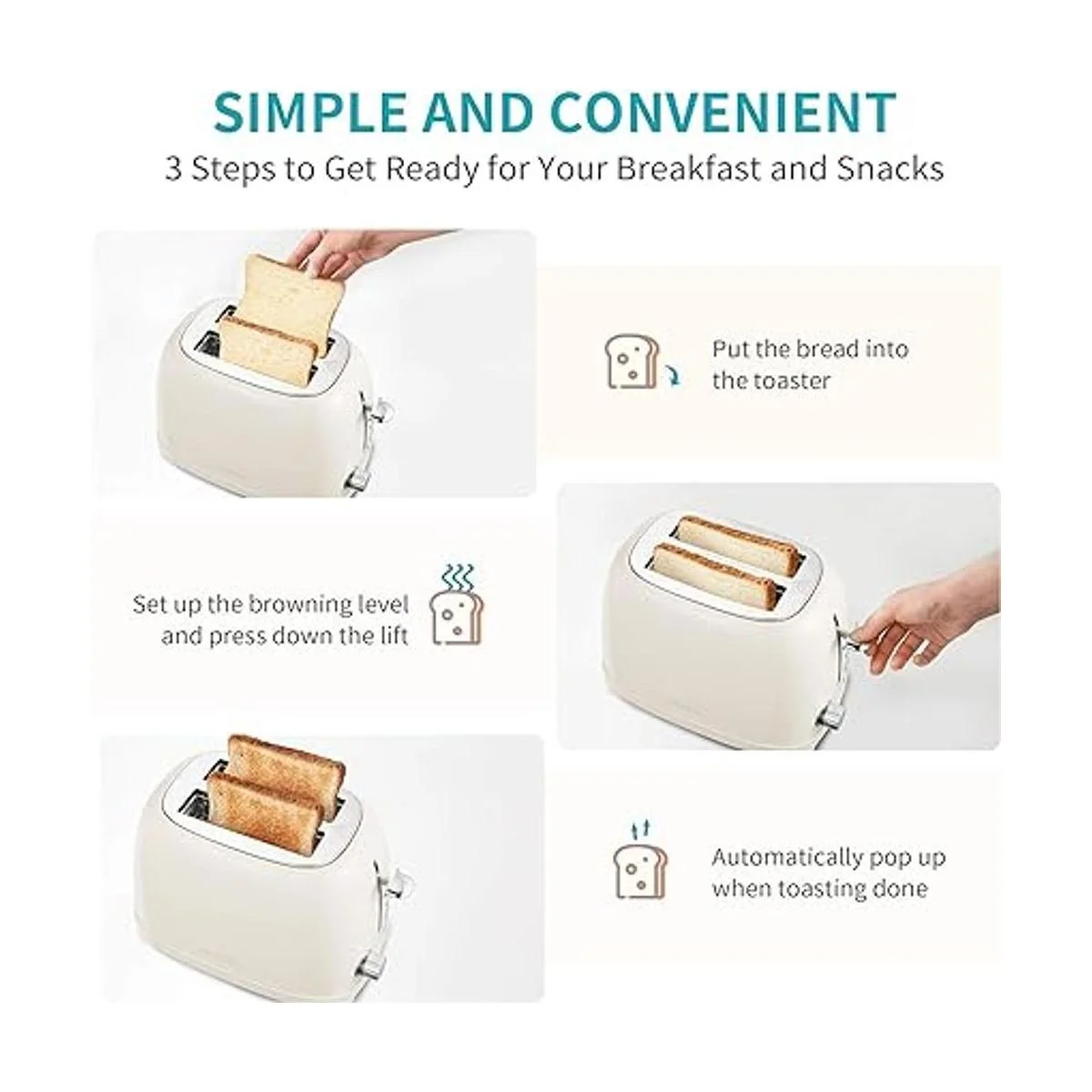 SIMPLE AND CONVENIENT
3 Steps to Get Ready for Your Breakfast and Snacks

Put the bread into the toaster

Set up the browning level and press down the lift

Automatically pop up when toasting done